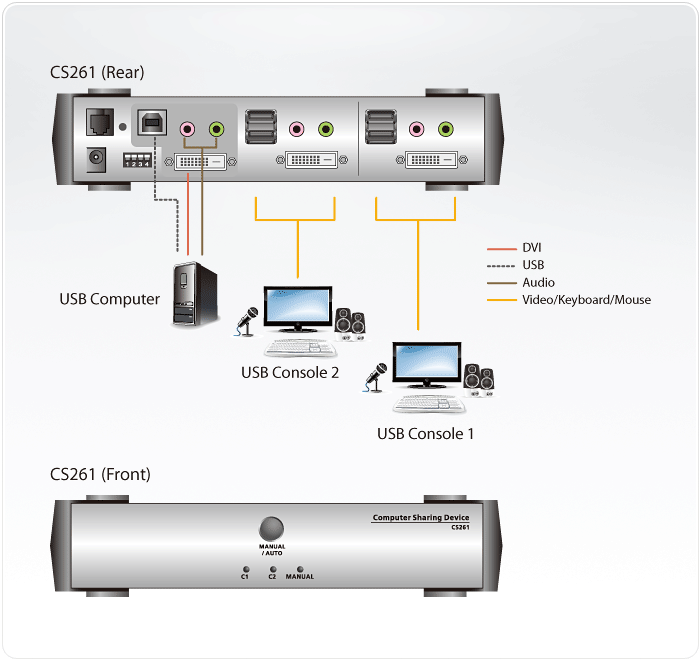 CS261 (Rear)

1 2 3 4

DVI
USB
Audio
Video/Keyboard/Mouse

USB Computer

USB Console 2

USB Console 1

CS261 (Front)

Computer Sharing Device
CS261

MANUAL / AUTO

C1 C2 MANUAL