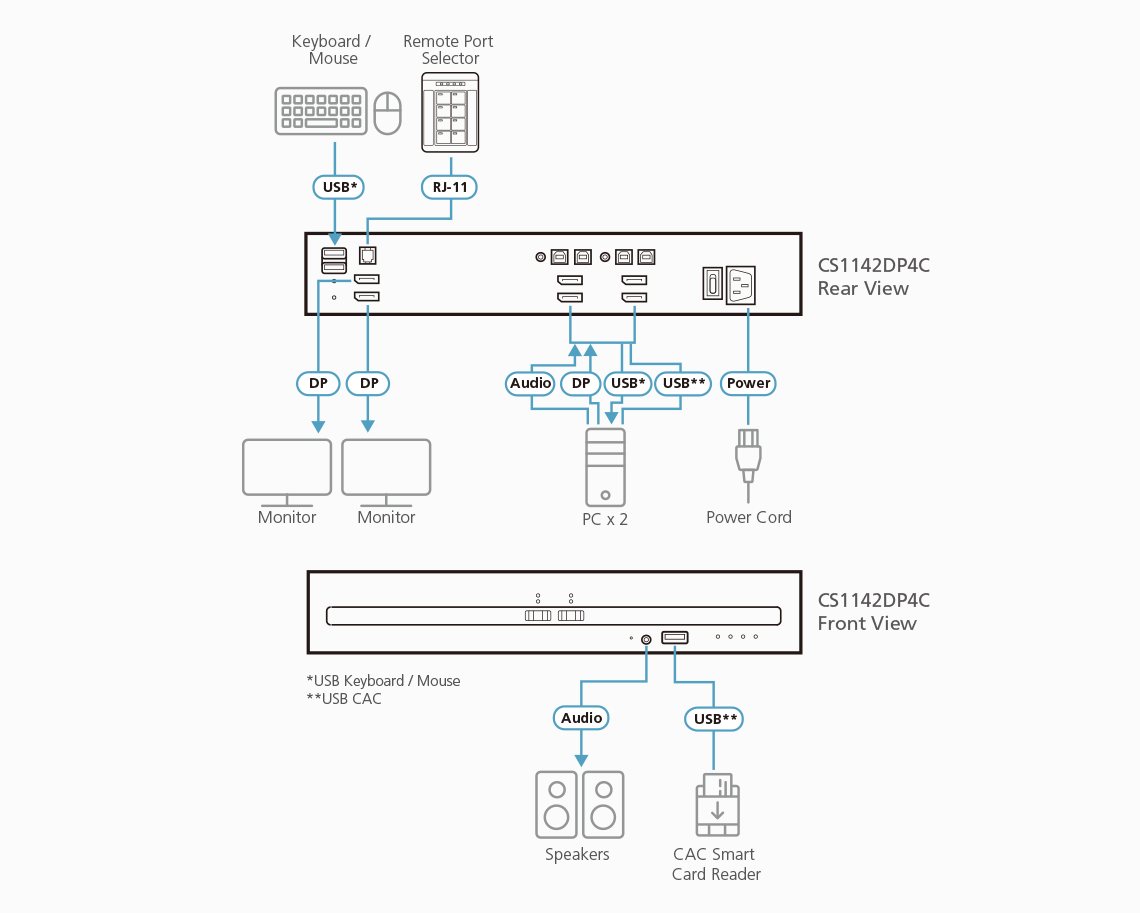 Keyboard / Mouse

Remote Port Selector

USB*

RJ-11

CS1142DP4C
Rear View

DP

DP

Audio

DP

USB*

USB**

Power

Monitor

Monitor

PC x 2

Power Cord

CS1142DP4C
Front View

*USB Keyboard / Mouse
**USB CAC

Audio

USB**

Speakers

CAC Smart Card Reader