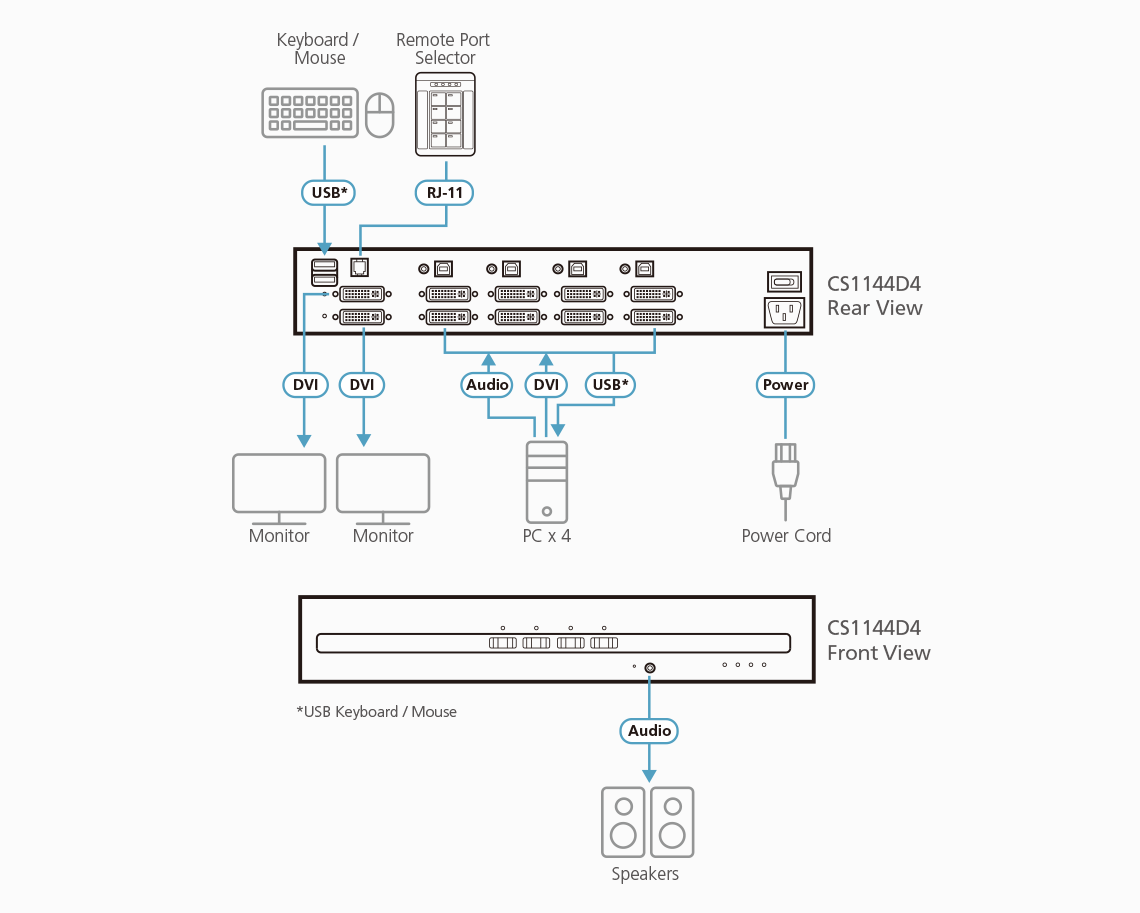 Keyboard / Mouse

Remote Port Selector

USB*

RJ-11

CS1144D4
Rear View

DVI

DVI

Audio

DVI

USB*

Power

Monitor

Monitor

PC x 4

Power Cord

CS1144D4
Front View

*USB Keyboard / Mouse

Audio

Speakers