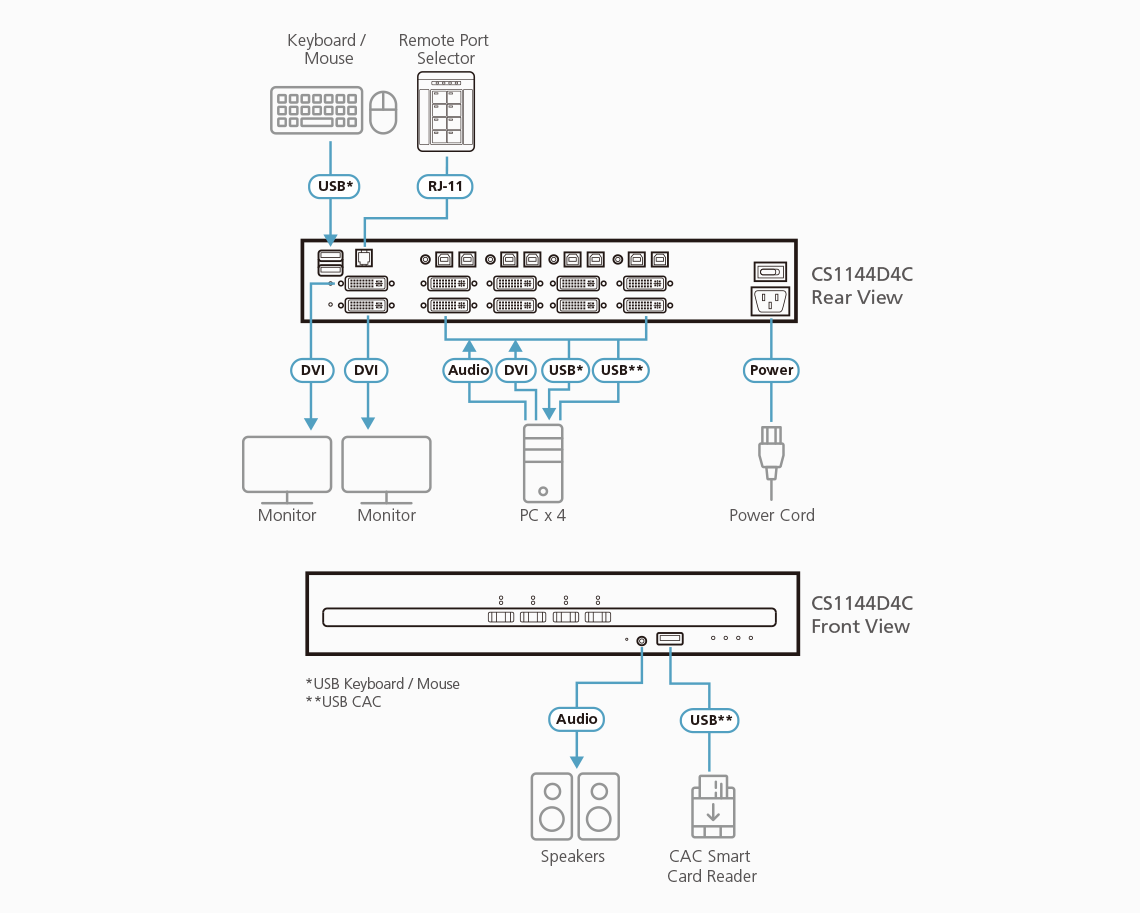 Keyboard / Mouse

Remote Port Selector

USB*

RJ-11

CS1144D4C
Rear View

DVI

DVI

Audio

DVI

USB*

USB**

Power

Monitor

Monitor

PC x 4

Power Cord

CS1144D4C
Front View

*USB Keyboard / Mouse
**USB CAC

Audio

USB**

Speakers

CAC Smart Card Reader