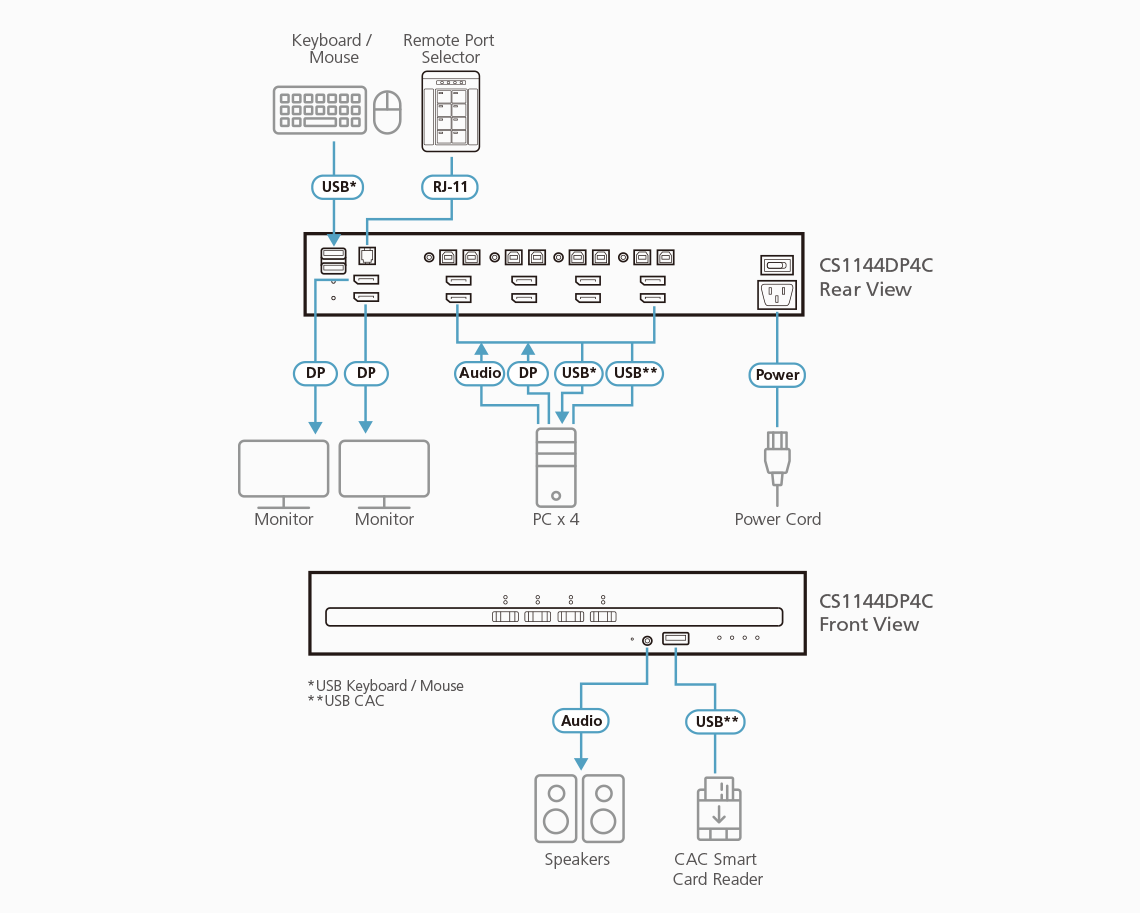 Keyboard / Mouse

Remote Port Selector

USB*

RJ-11

CS1144DP4C
Rear View

DP

DP

Audio

DP

USB*

USB**

Power

Monitor

Monitor

PC x 4

Power Cord

CS1144DP4C
Front View

*USB Keyboard / Mouse
**USB CAC

Audio

USB**

Speakers

CAC Smart Card Reader