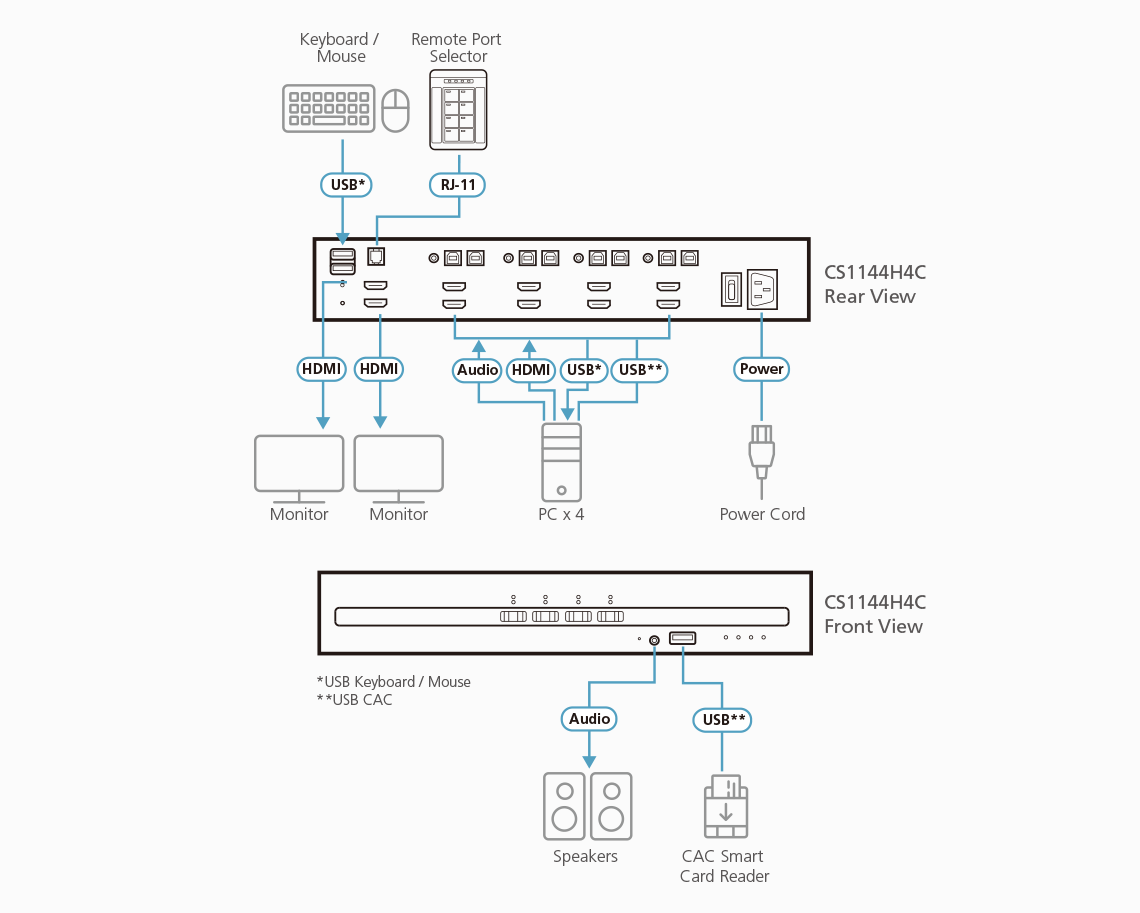 Keyboard / Mouse

Remote Port Selector

USB*

RJ-11

CS1144H4C
Rear View

HDMI

HDMI

Audio

HDMI

USB*

USB**

Power

Monitor

Monitor

PC x 4

Power Cord

CS1144H4C
Front View

*USB Keyboard / Mouse
**USB CAC

Audio

USB**

Speakers

CAC Smart Card Reader