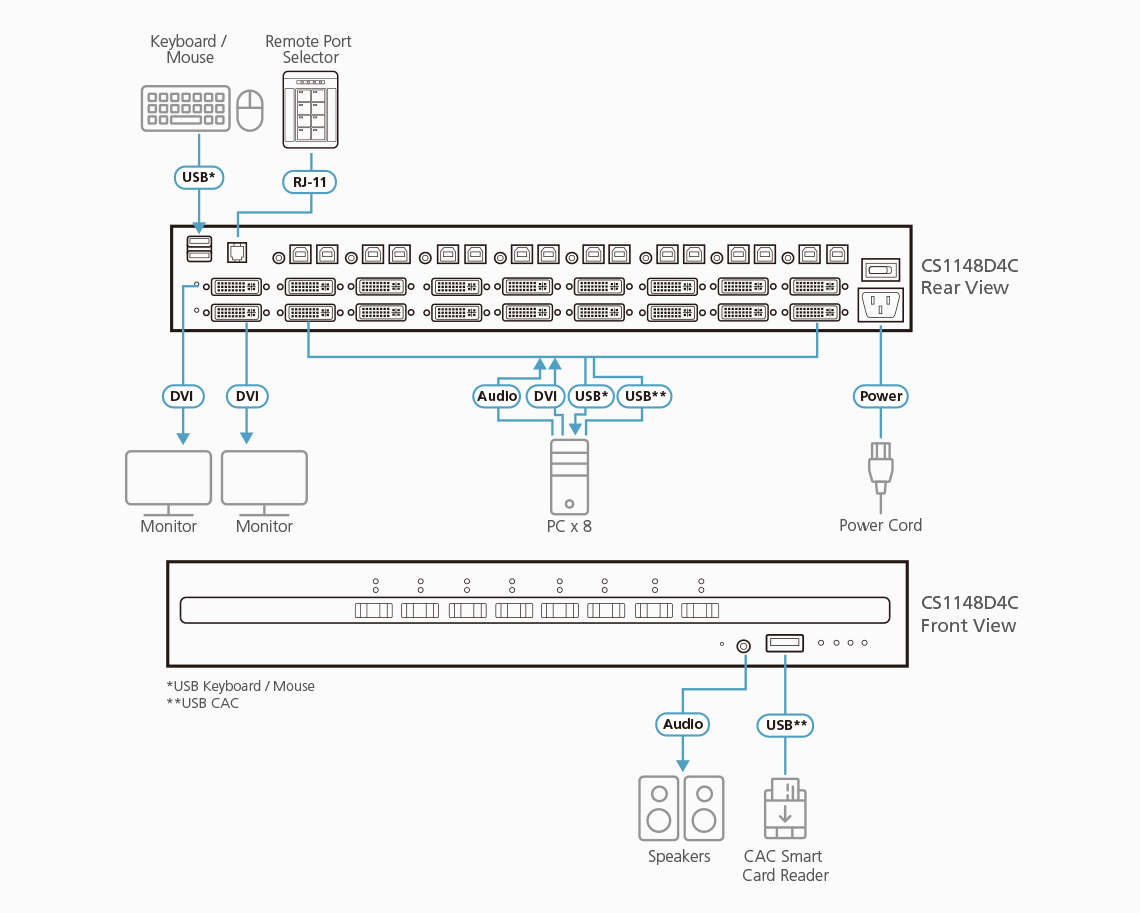 Keyboard / Mouse

Remote Port Selector

USB*

RJ-11

CS1148D4C
Rear View

DVI

DVI

Audio

DVI

USB*

USB**

Power

Monitor

Monitor

PC x 8

Power Cord

CS1148D4C
Front View

*USB Keyboard / Mouse
**USB CAC

Audio

USB**

Speakers

CAC Smart Card Reader