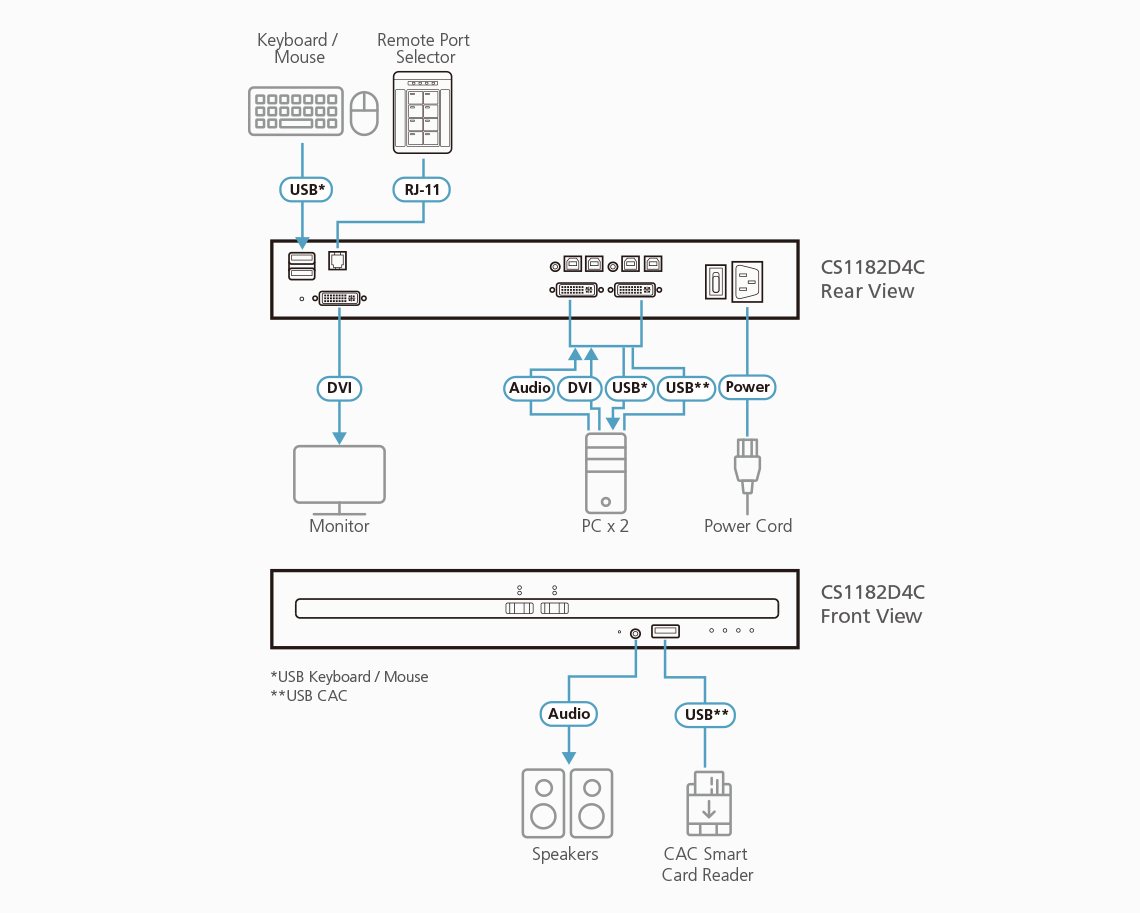 Keyboard / Mouse

Remote Port Selector

USB*

RJ-11

CS1182D4C Rear View

DVI

Audio

DVI

USB*

USB**

Power

Monitor

PC x 2

Power Cord

CS1182D4C Front View

*USB Keyboard / Mouse
**USB CAC

Audio

USB**

Speakers

CAC Smart Card Reader