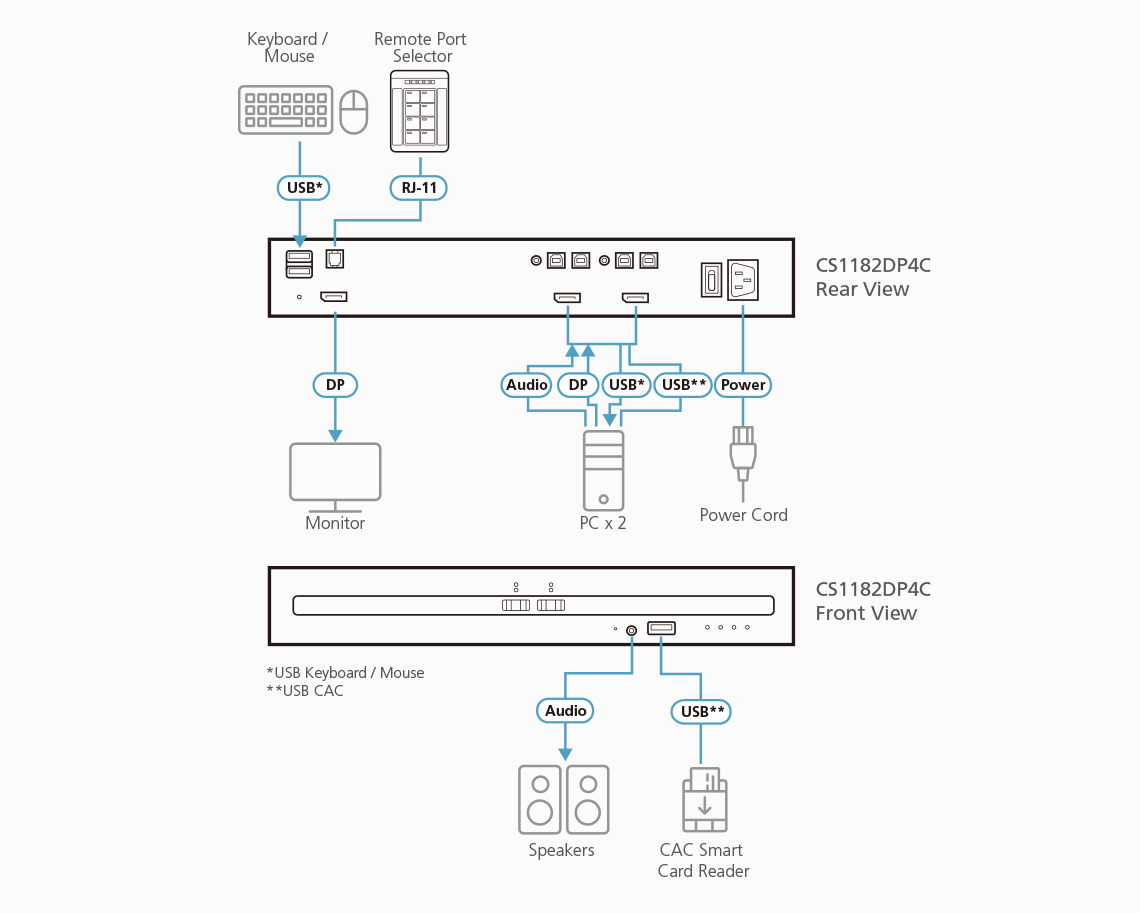 Keyboard / Mouse

Remote Port Selector

USB*

RJ-11

CS1182DP4C
Rear View

DP

Audio

DP

USB*

USB**

Power

Monitor

PC x 2

Power Cord

CS1182DP4C
Front View

*USB Keyboard / Mouse
**USB CAC

Audio

USB**

Speakers

CAC Smart Card Reader