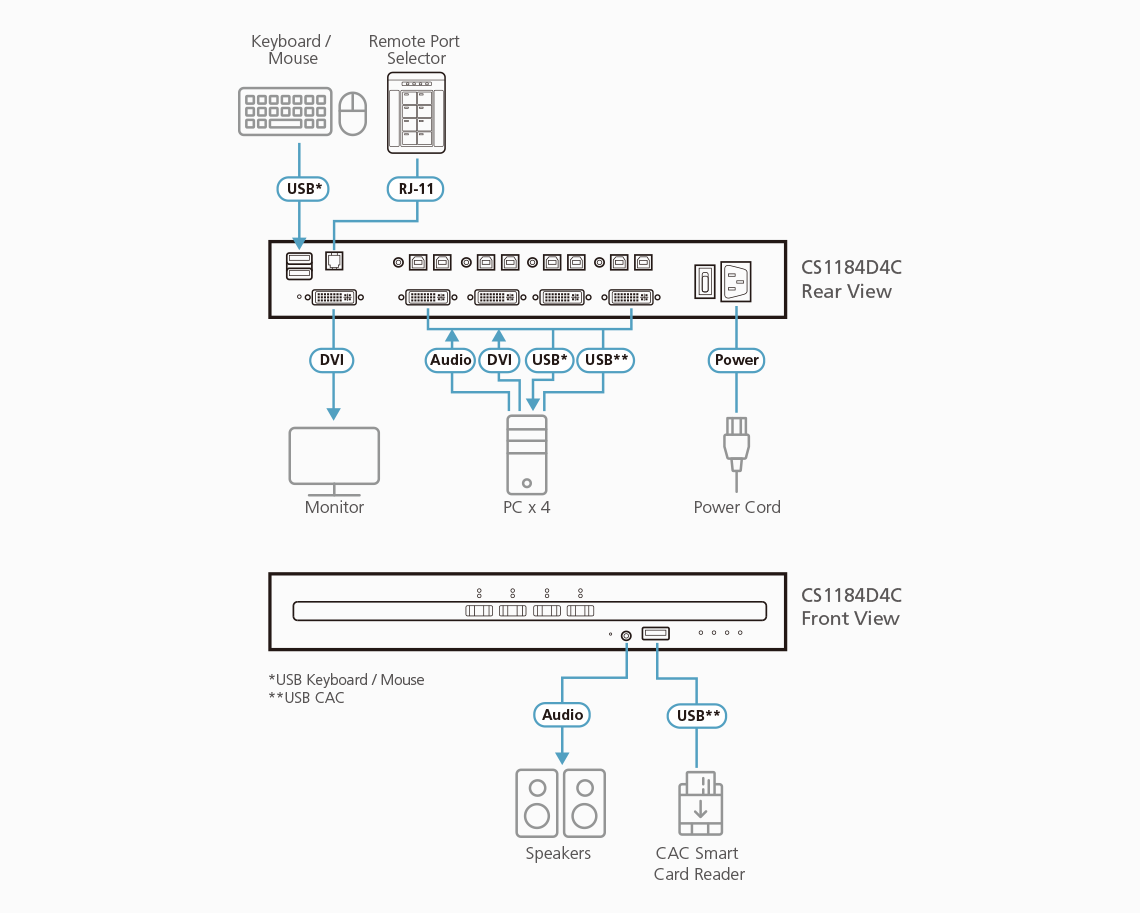 Keyboard / Mouse

Remote Port Selector

USB*

RJ-11

CS1184D4C
Rear View

DVI

Audio

DVI

USB*

USB**

Power

Monitor

PC x 4

Power Cord

CS1184D4C
Front View

*USB Keyboard / Mouse
**USB CAC

Audio

USB**

Speakers

CAC Smart Card Reader