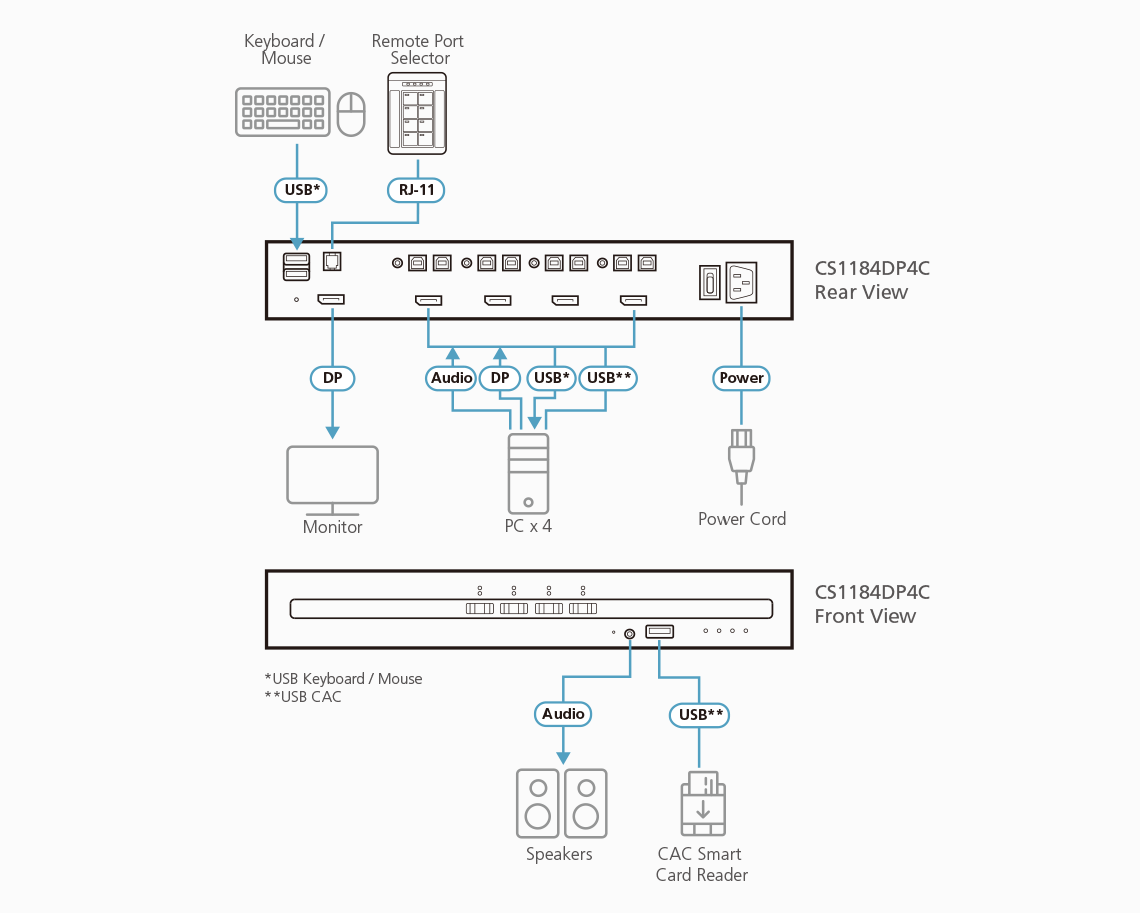 Keyboard / Mouse

Remote Port Selector

USB*

RJ-11

CS1184DP4C
Rear View

DP

Audio

DP

USB*

USB**

Power

Monitor

PC x 4

Power Cord

CS1184DP4C
Front View

*USB Keyboard / Mouse
**USB CAC

Audio

USB**

Speakers

CAC Smart Card Reader