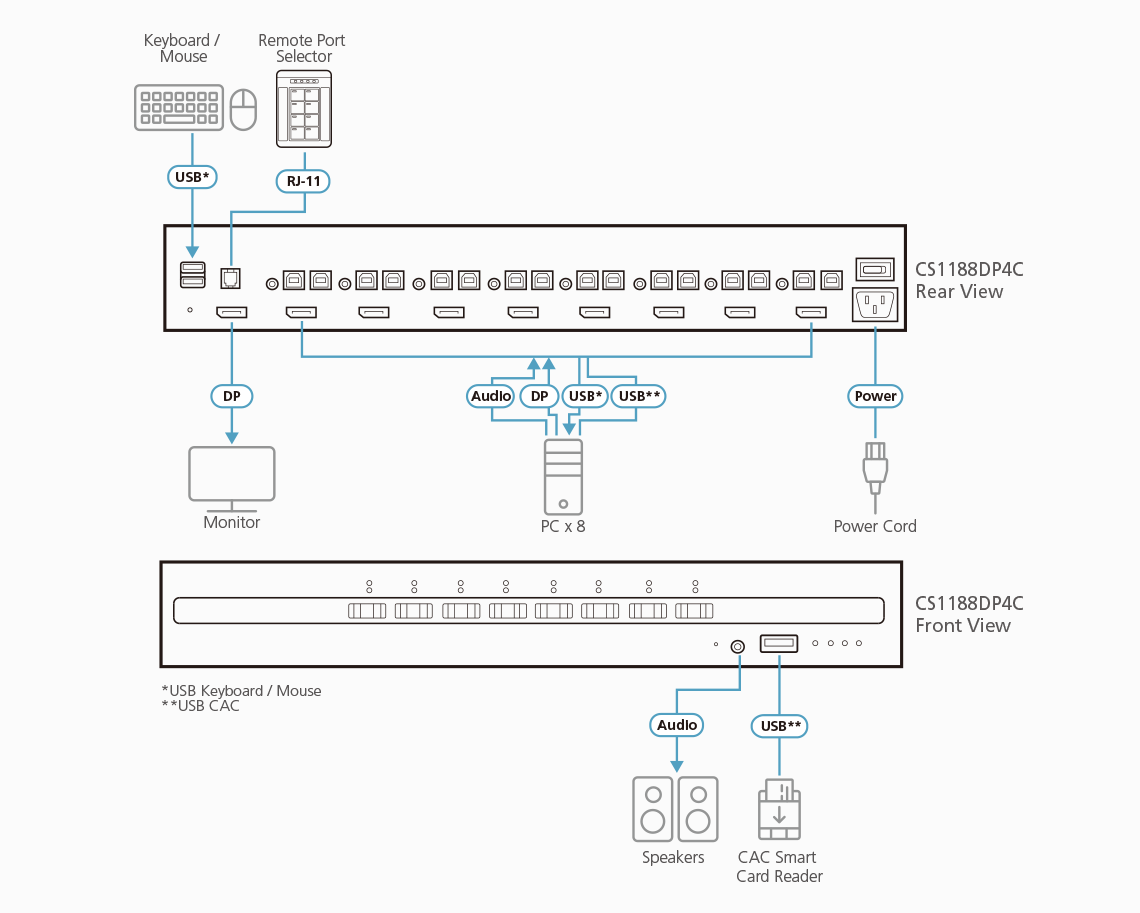 Keyboard / Mouse

Remote Port Selector

USB*

RJ-11

CS1188DP4C Rear View

DP

Audio

DP

USB*

USB**

Power

Monitor

PC x 8

Power Cord

CS1188DP4C Front View

*USB Keyboard / Mouse
**USB CAC

Audio

USB**

Speakers

CAC Smart Card Reader