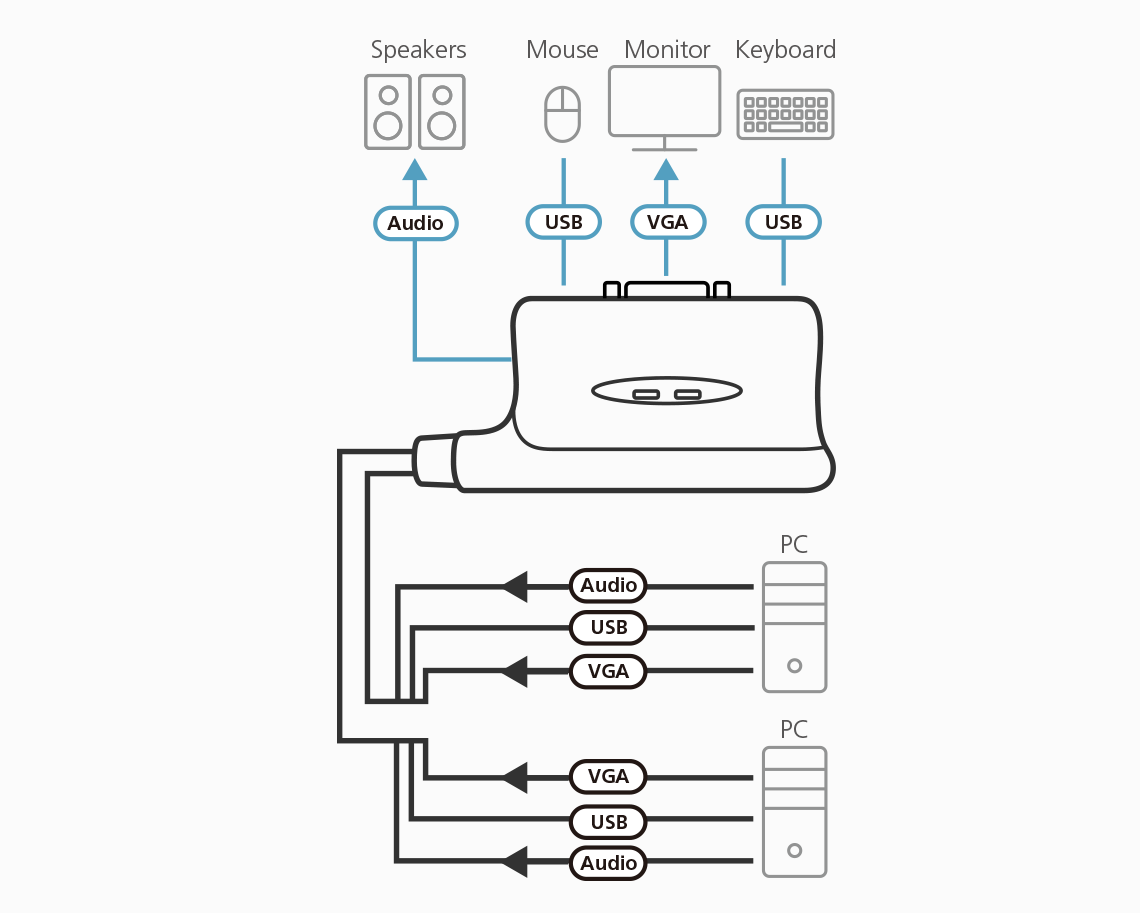 Speakers Mouse Monitor Keyboard

Audio USB VGA USB

PC

Audio
USB
VGA

PC

VGA
USB
Audio