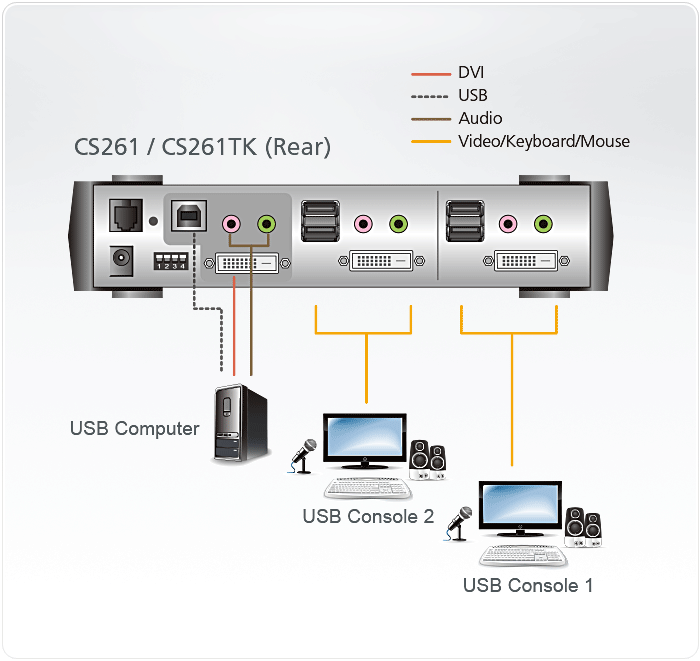 DVI
USB
Audio
Video/Keyboard/Mouse

CS261 / CS261TK (Rear)

1 2 3 4

USB Computer

USB Console 2

USB Console 1