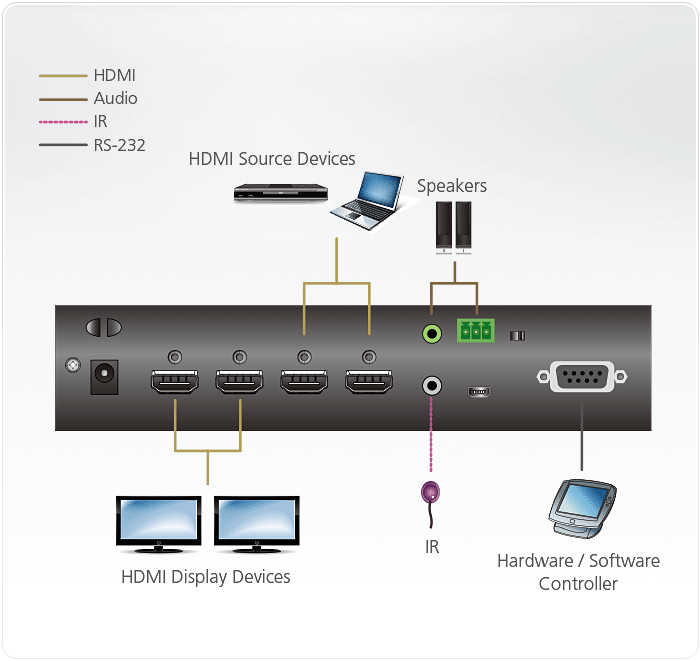 HDMI
Audio
IR
RS-232

HDMI Source Devices

Speakers

HDMI Display Devices

IR

Hardware / Software Controller