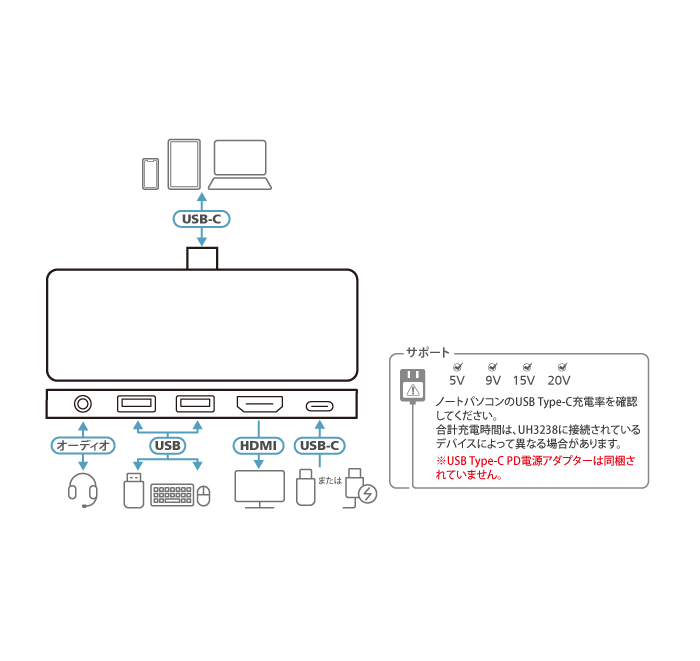 USB-C

オーディオ

USB

HDMI

USB-C

または

サポート

5V 9V 15V 20V

ノートパソコンのUSB Type-C充電率を確認してください。
合計充電時間は、UH3238に接続されているデバイスによって異なる場合があります。
※USB Type-C PD電源アダプターは同梱されていません。