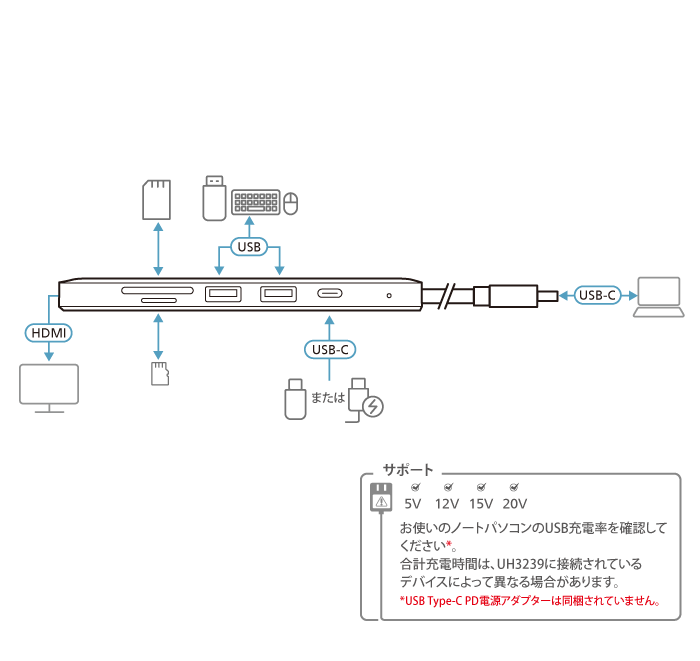 USB

USB-C

HDMI

USB-C

または

サポート

5V 12V 15V 20V

お使いのノートパソコンのUSB充電率を確認してください*。
合計充電時間は、UH3239に接続されているデバイスによって異なる場合があります。
*USB Type-C PD電源アダプターは同梱されていません。