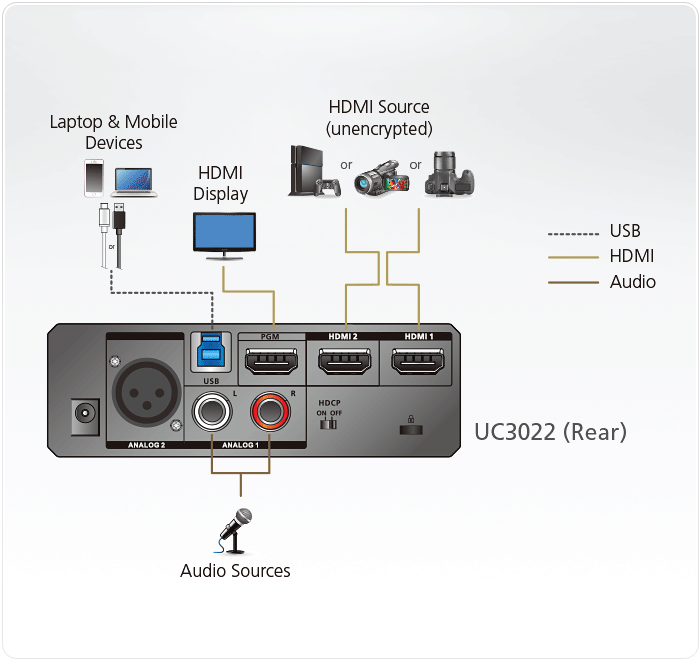 Laptop & Mobile Devices

or

HDMI Display

HDMI Source (unencrypted)

or

or

USB
HDMI
Audio

PGM
HDMI 2
HDMI 1

USB
L
R

HDCP
ON OFF

ANALOG 2
ANALOG 1

UC3022 (Rear)

Audio Sources