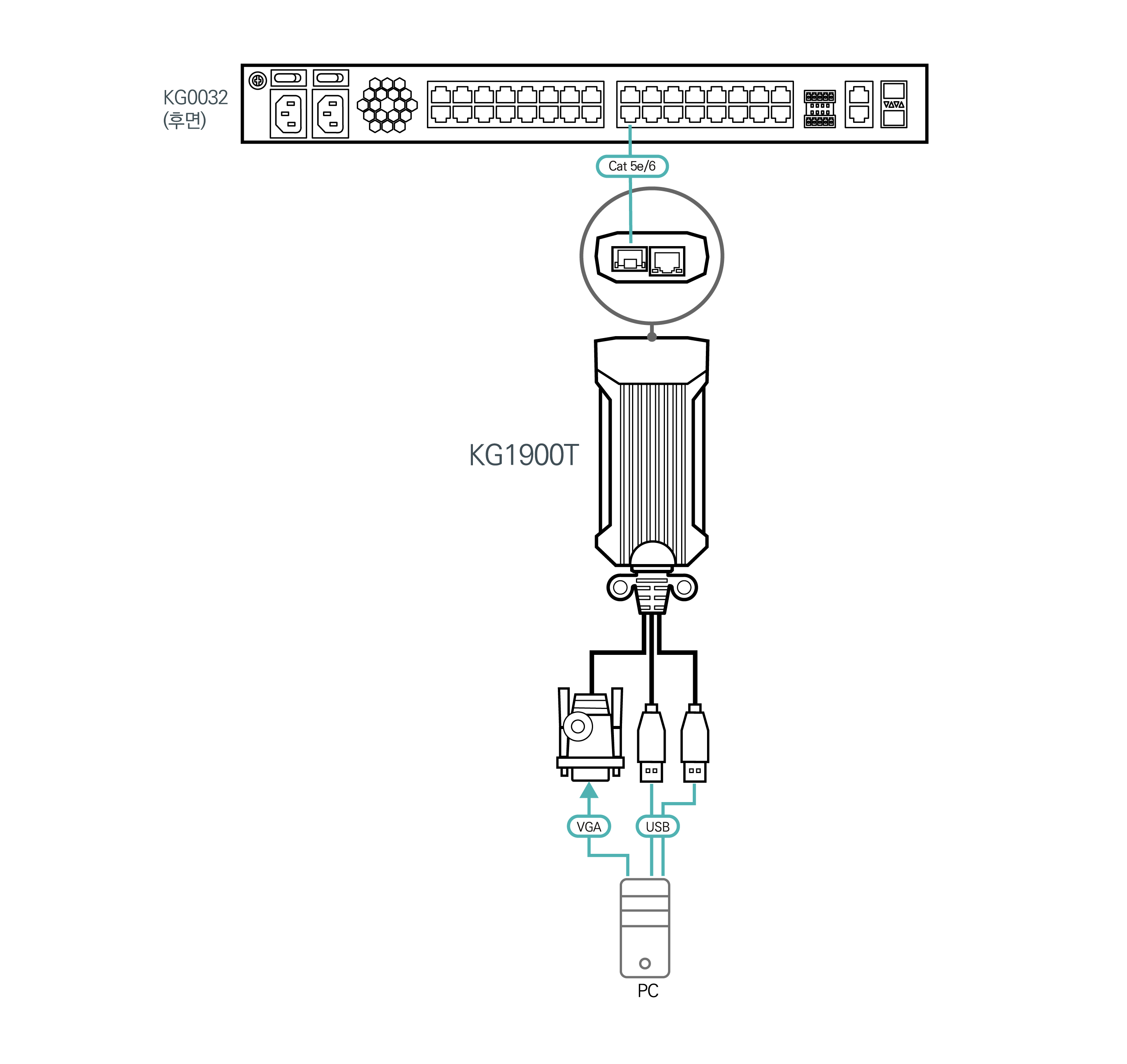 KG0032
(후면)

Cat 5e/6

KG1900T

VGA

USB

PC