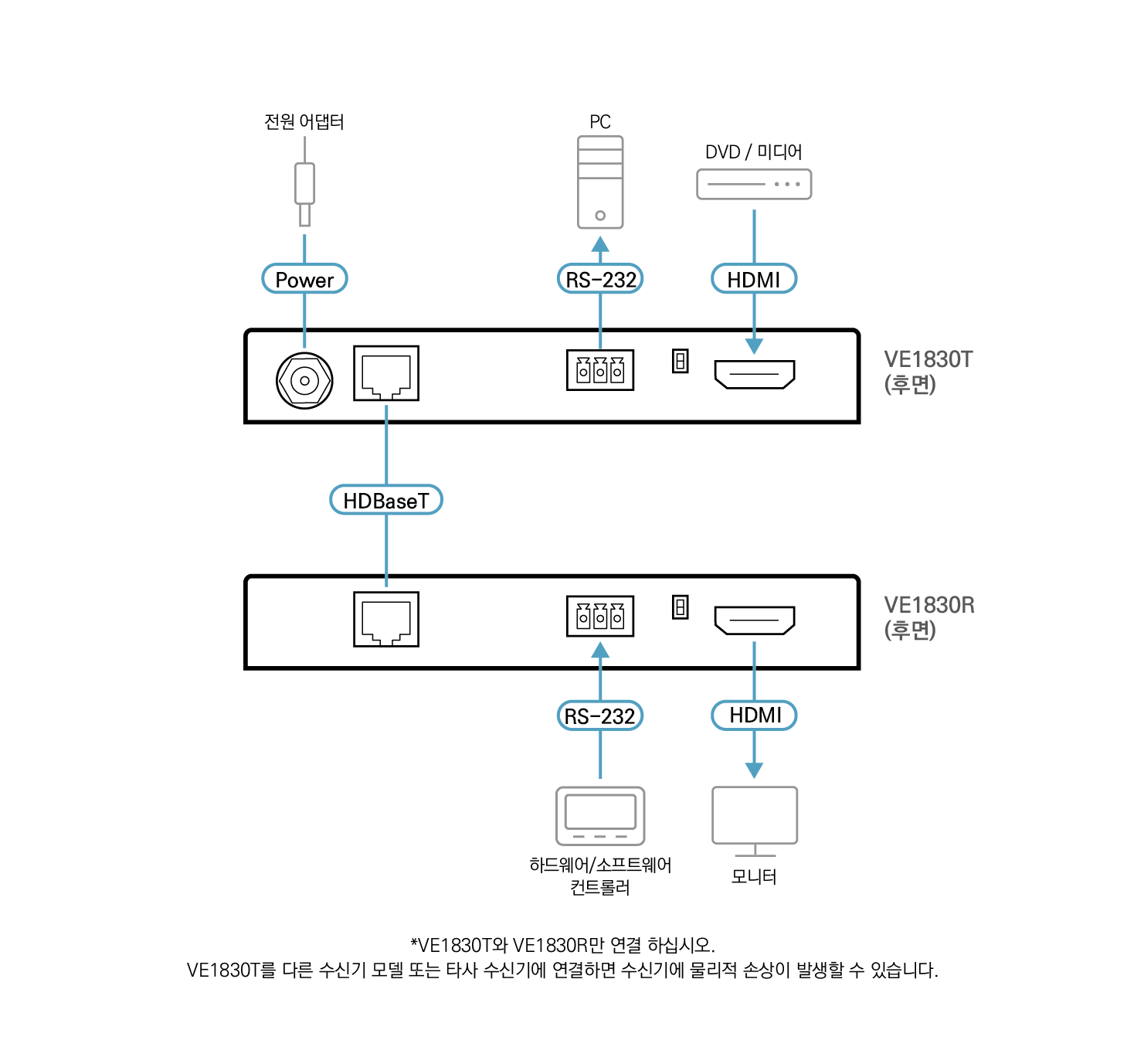 전원 어댑터

PC

DVD / 미디어

Power

RS-232

HDMI

VE1830T
(후면)

HDBaseT

VE1830R
(후면)

RS-232

HDMI

하드웨어/소프트웨어
컨트롤러

모니터

*VE1830T와 VE1830R만 연결 하십시오.
VE1830T를 다른 수신기 모델 또는 타사 수신기에 연결하면 수신기에 물리적 손상이 발생할 수 있습니다.