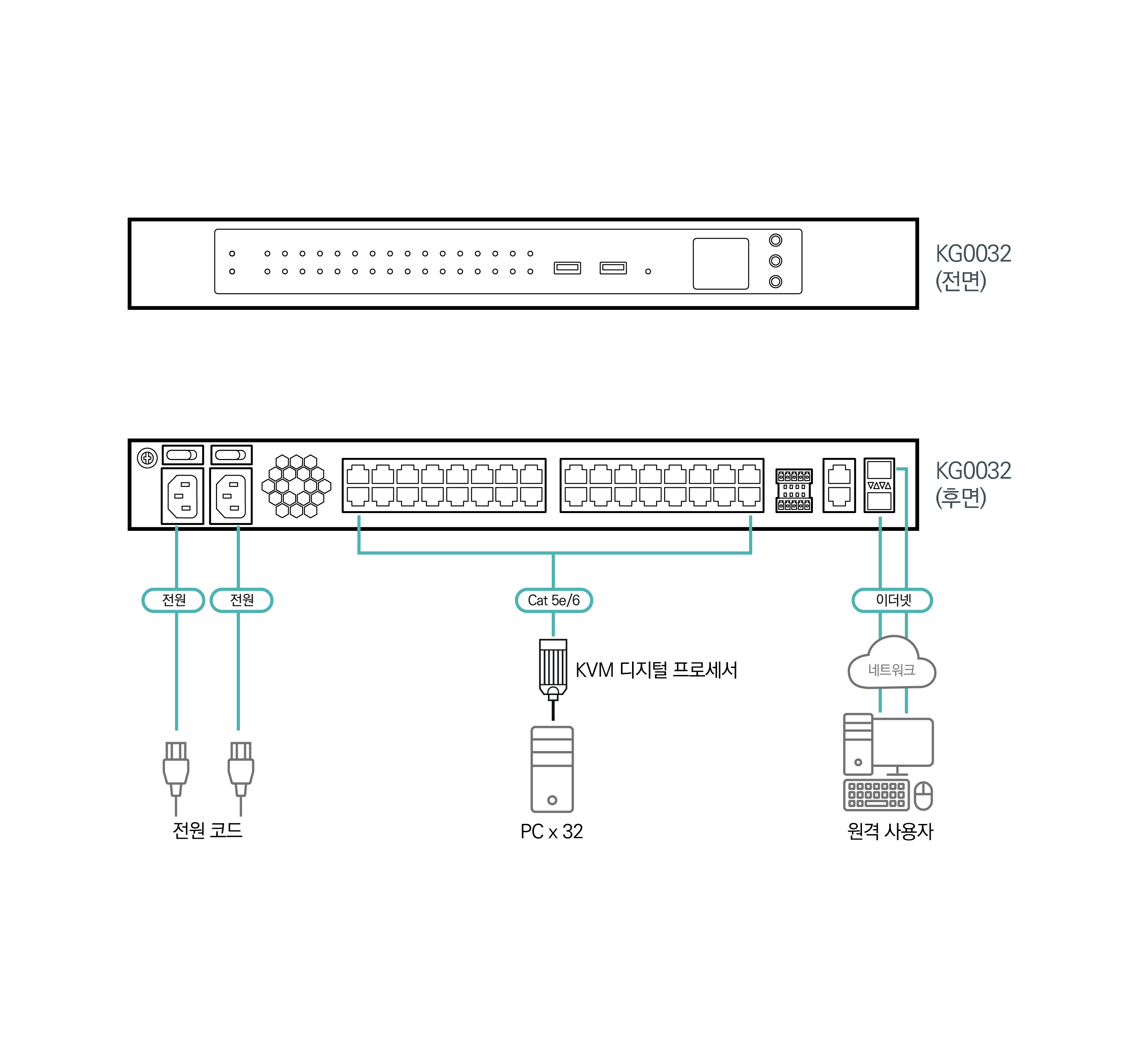 KG0032
(전면)

KG0032
(후면)

전원

전원

Cat 5e/6

이더넷

KVM 디지털 프로세서

네트워크

전원 코드

PC x 32

원격 사용자