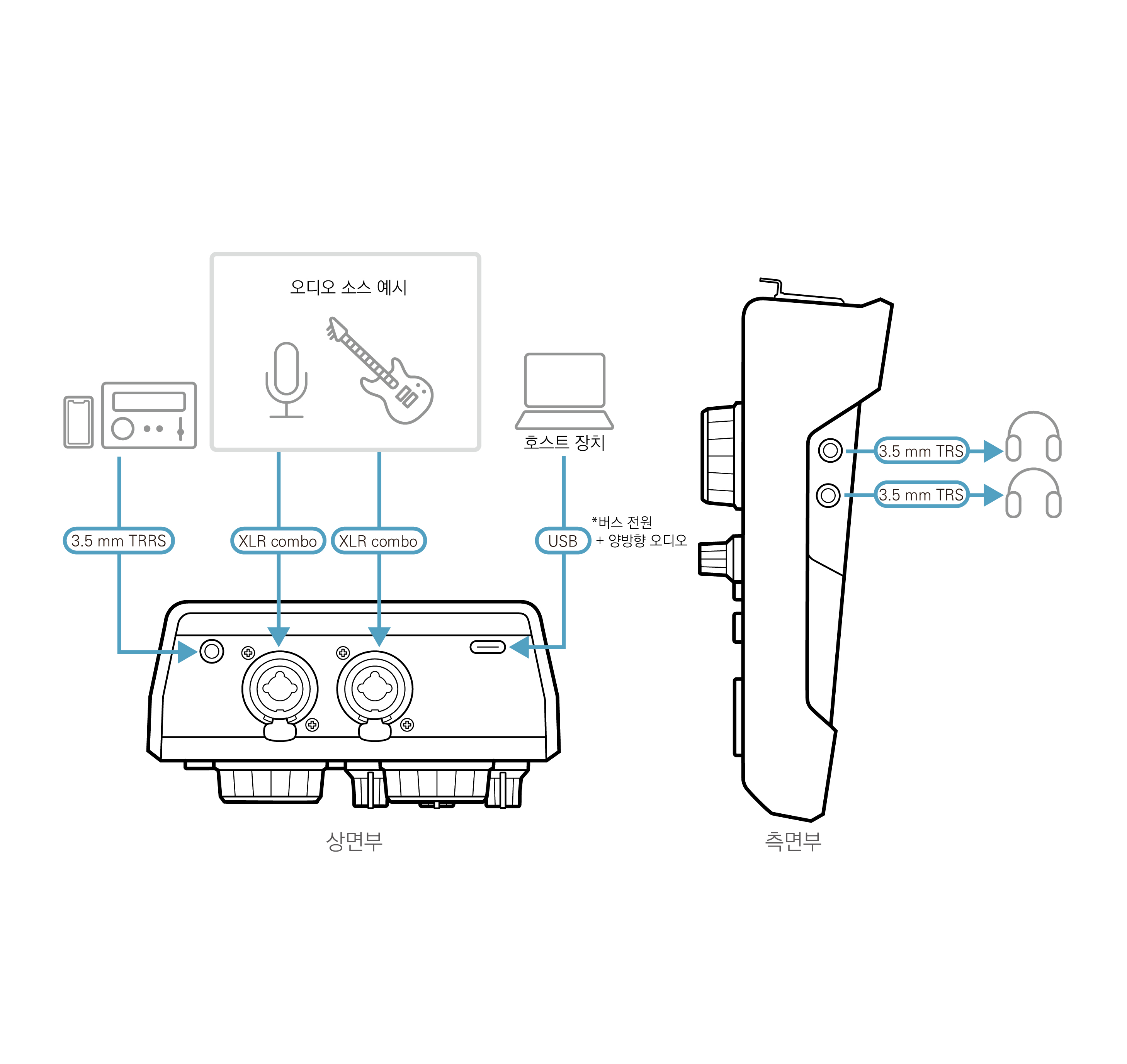 오디오 소스 예시

호스트 장치

3.5 mm TRRS

XLR combo

XLR combo

USB

*버스 전원 + 양방향 오디오

3.5 mm TRS

3.5 mm TRS

상면부

측면부