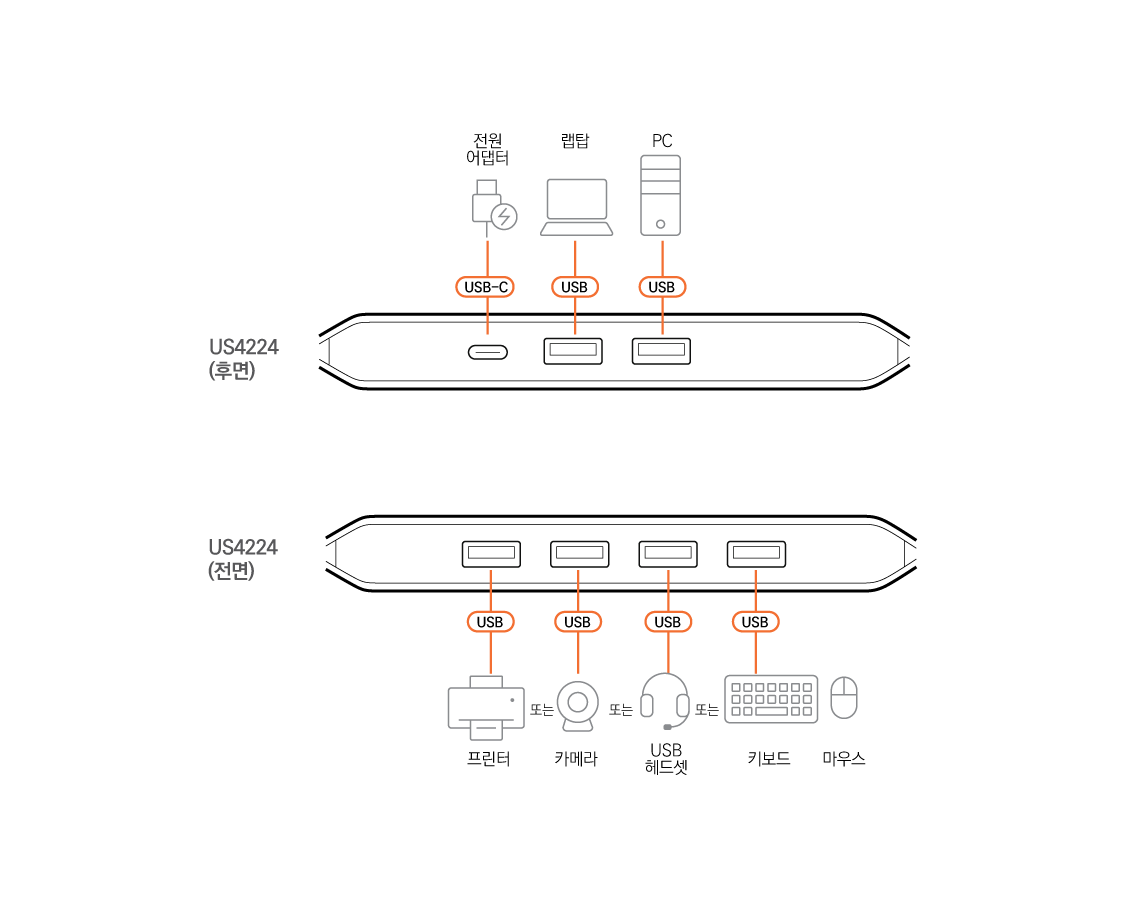 전원 어댑터

랩탑

PC

USB-C

USB

USB

US4224 (후면)

US4224 (전면)

USB

USB

USB

USB

또는

또는

또는

프린터

카메라

USB 헤드셋

키보드

마우스