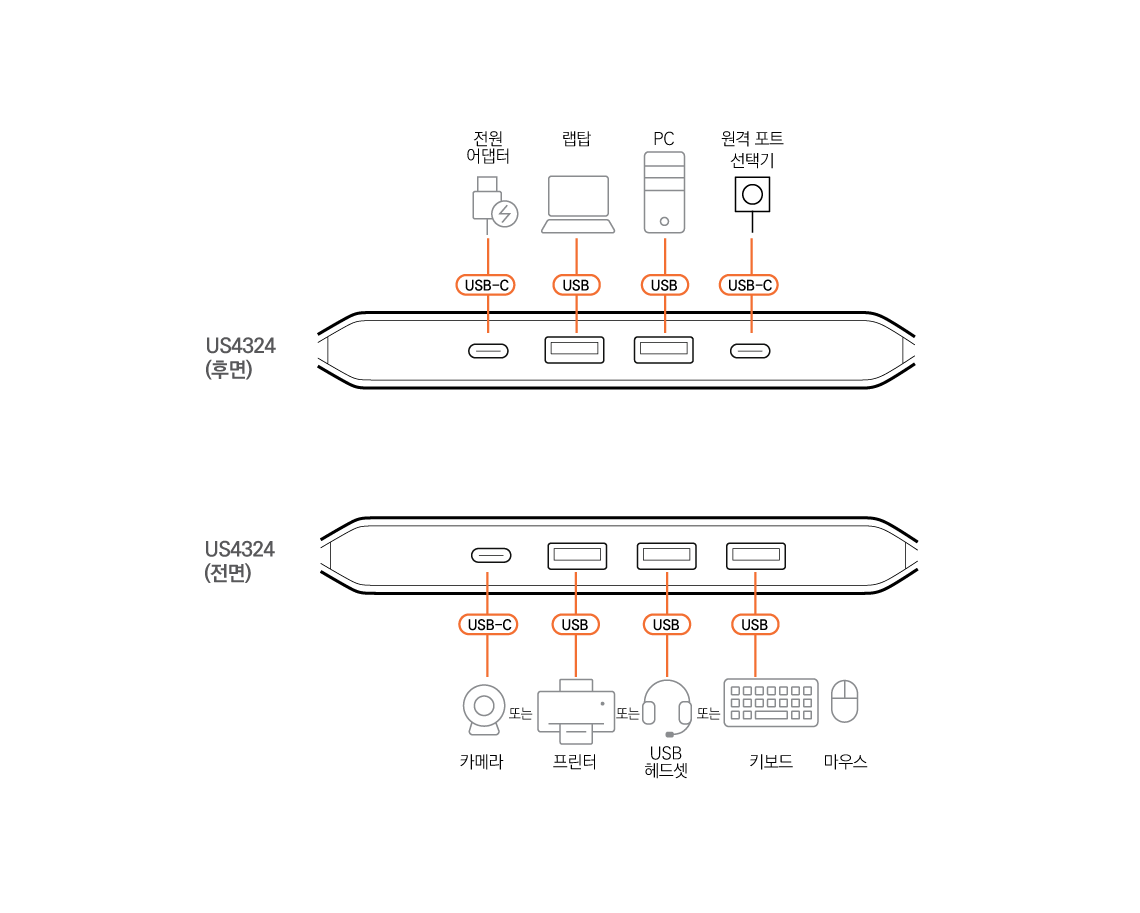 전원 어댑터

랩탑

PC

원격 포트 선택기

USB-C

USB

USB

USB-C

US4324
(후면)

US4324
(전면)

USB-C

USB

USB

USB

또는

또는

또는

카메라

프린터

USB
헤드셋

키보드

마우스