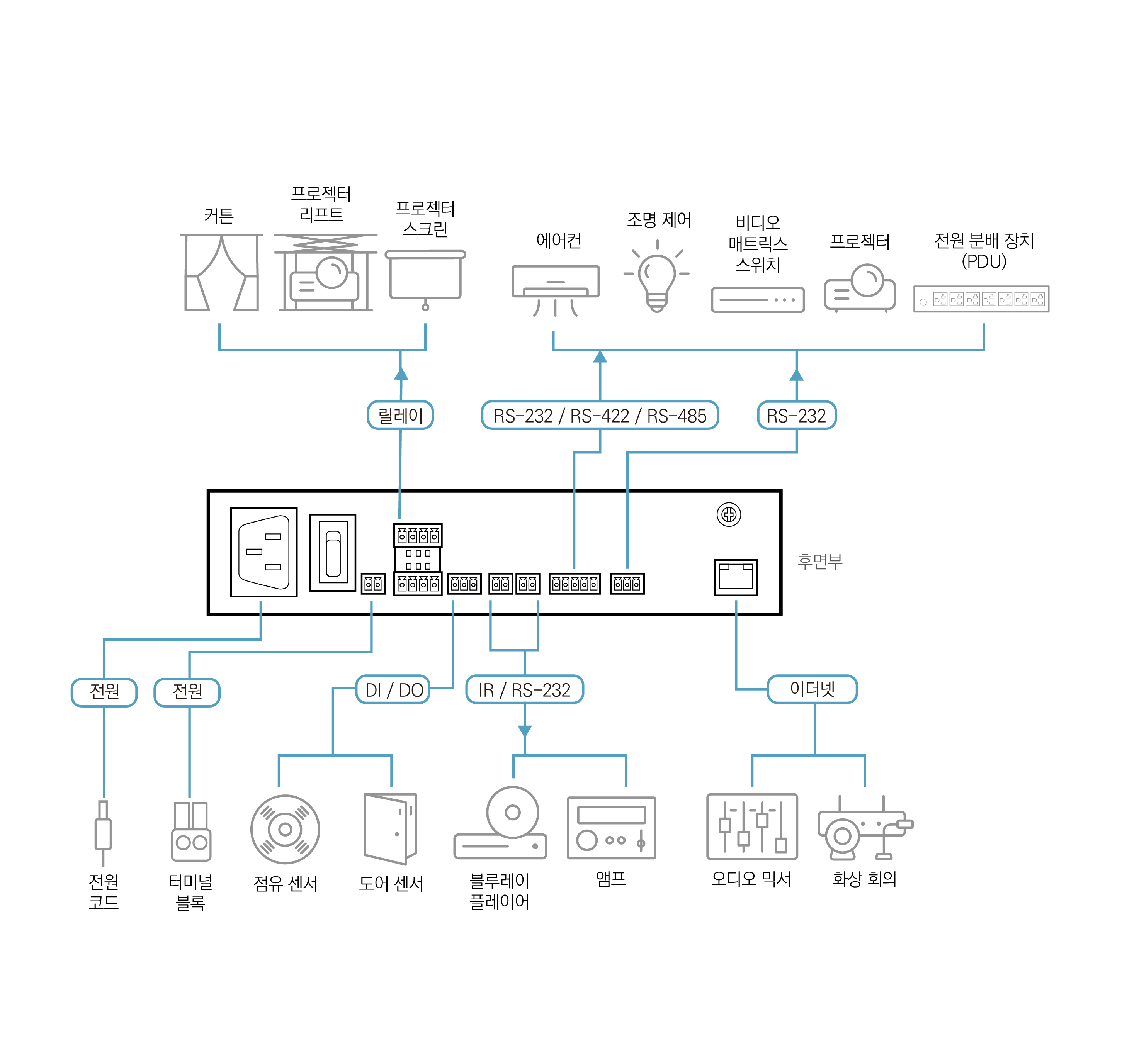 커튼

프로젝터 리프트

프로젝터 스크린

에어컨

조명 제어

비디오 매트릭스 스위치

프로젝터

전원 분배 장치 (PDU)

릴레이

RS-232 / RS-422 / RS-485

RS-232

후면부

전원

전원

DI / DO

IR / RS-232

이더넷

전원 코드

터미널 블록

점유 센서

도어 센서

블루레이 플레이어

앰프

오디오 믹서

화상 회의