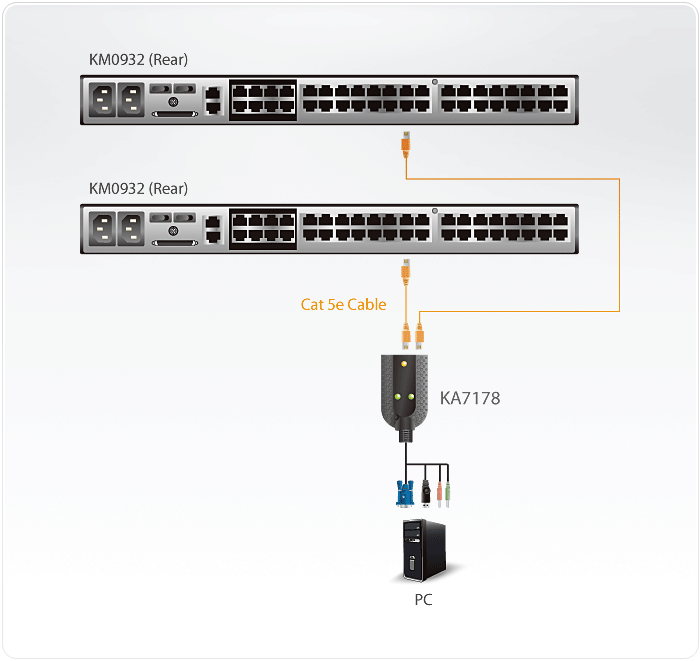 KM0932 (Rear)

KM0932 (Rear)

Cat 5e Cable

KA7178

PC