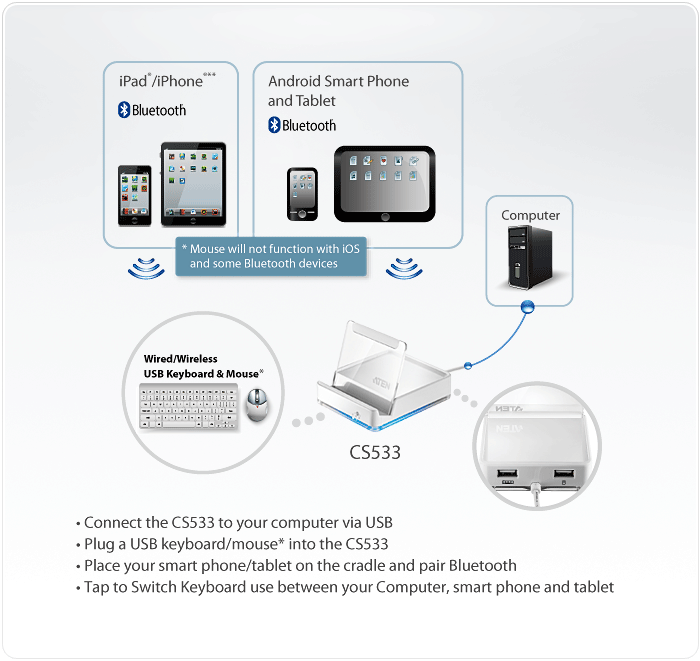 iPad®/iPhone®**

Bluetooth

Android Smart Phone and Tablet

Bluetooth

Computer

* Mouse will not function with iOS and some Bluetooth devices

Wired/Wireless USB Keyboard & Mouse*

ATEN

CS533

ATEN

• Connect the CS533 to your computer via USB
• Plug a USB keyboard/mouse* into the CS533
• Place your smart phone/tablet on the cradle and pair Bluetooth
• Tap to Switch Keyboard use between your Computer, smart phone and tablet