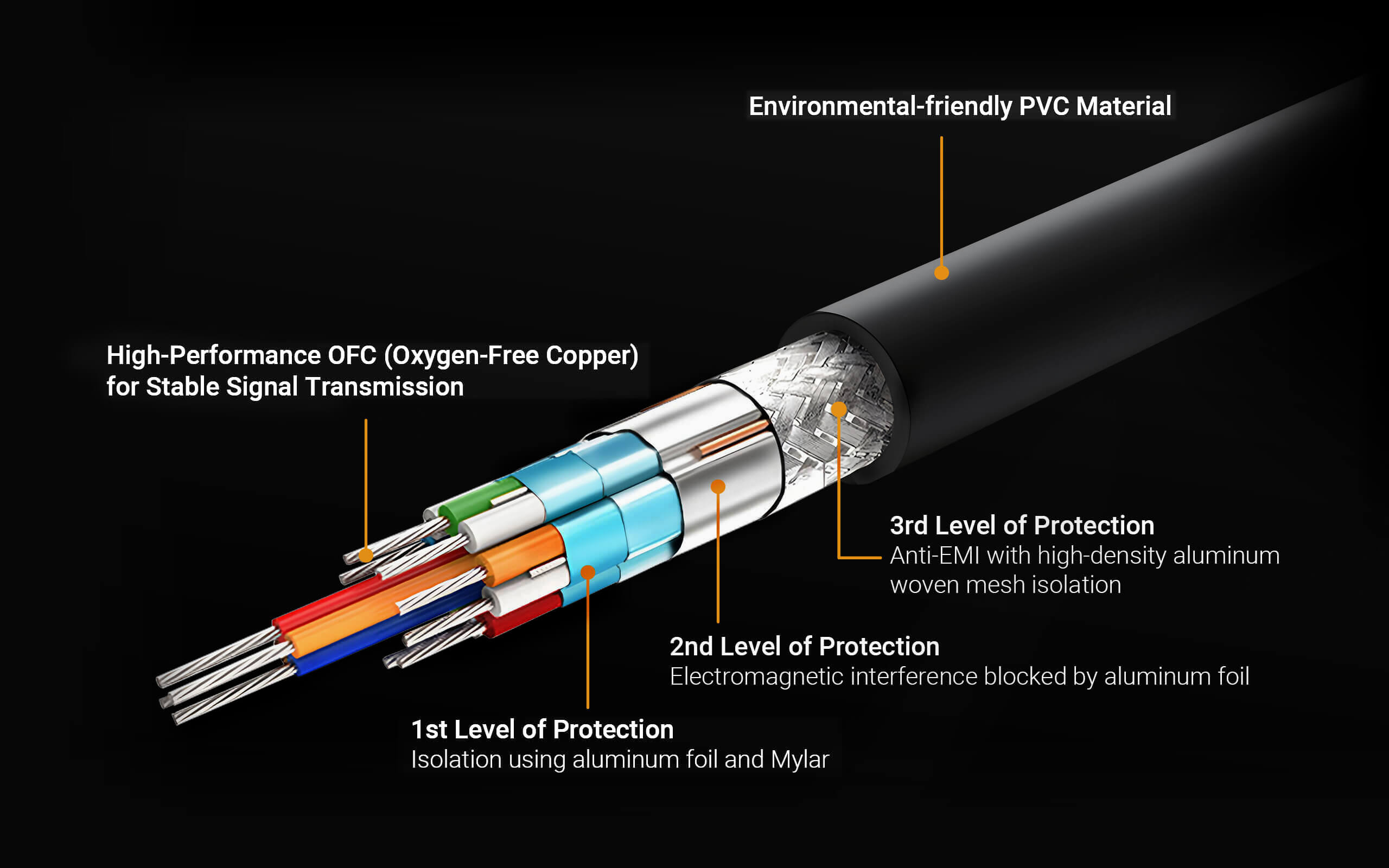 Environmental-friendly PVC Material

High-Performance OFC (Oxygen-Free Copper) for Stable Signal Transmission

3rd Level of Protection
Anti-EMI with high-density aluminum woven mesh isolation

2nd Level of Protection
Electromagnetic interference blocked by aluminum foil

1st Level of Protection
Isolation using aluminum foil and Mylar