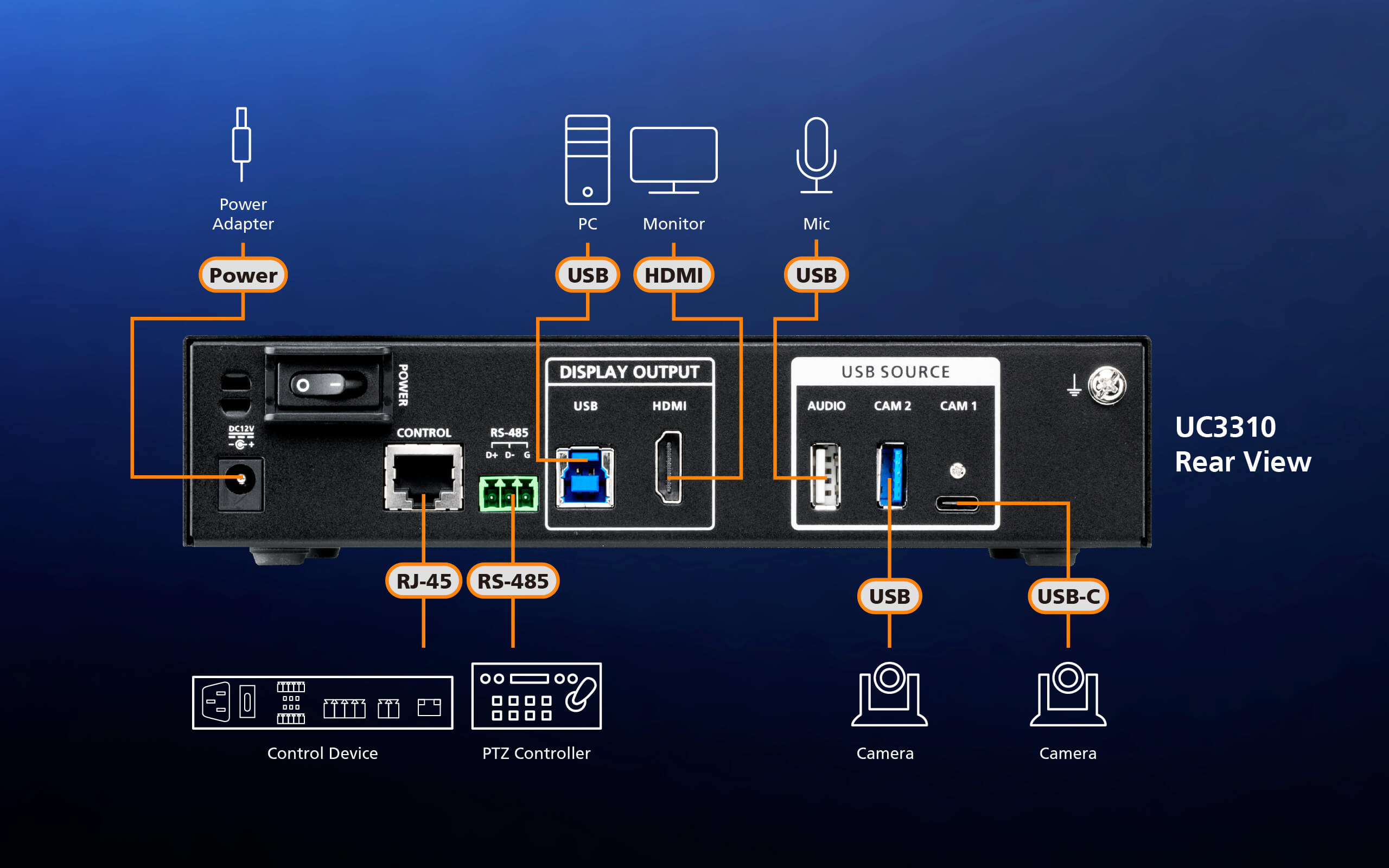 Power Adapter

PC

Monitor

Mic

Power

USB

HDMI

USB

POWER

DC12V

CONTROL

RS-485

D+ D- G

DISPLAY OUTPUT

USB

HDMI

USB SOURCE

AUDIO

CAM 2

CAM 1

UC3310
Rear View

RJ-45

RS-485

USB

USB-C

Control Device

PTZ Controller

Camera

Camera