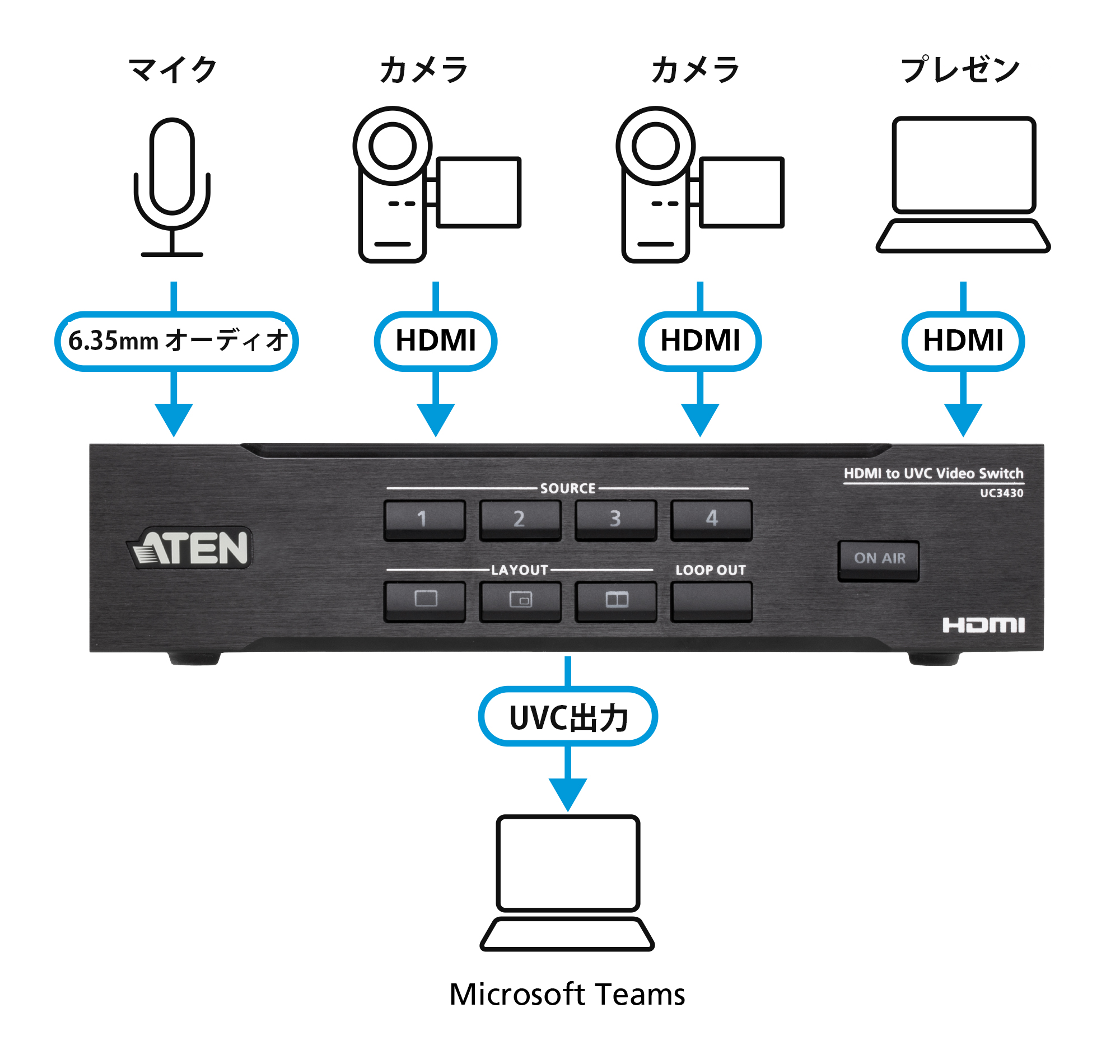 マイク

カメラ

カメラ

プレゼン

6.35mm オーディオ

HDMI

HDMI

HDMI

ATEN

SOURCE

1 2 3 4

LAYOUT

LOOP OUT

HDMI to UVC Video Switch
UC3430

ON AIR

HDMI

UVC出力

Microsoft Teams