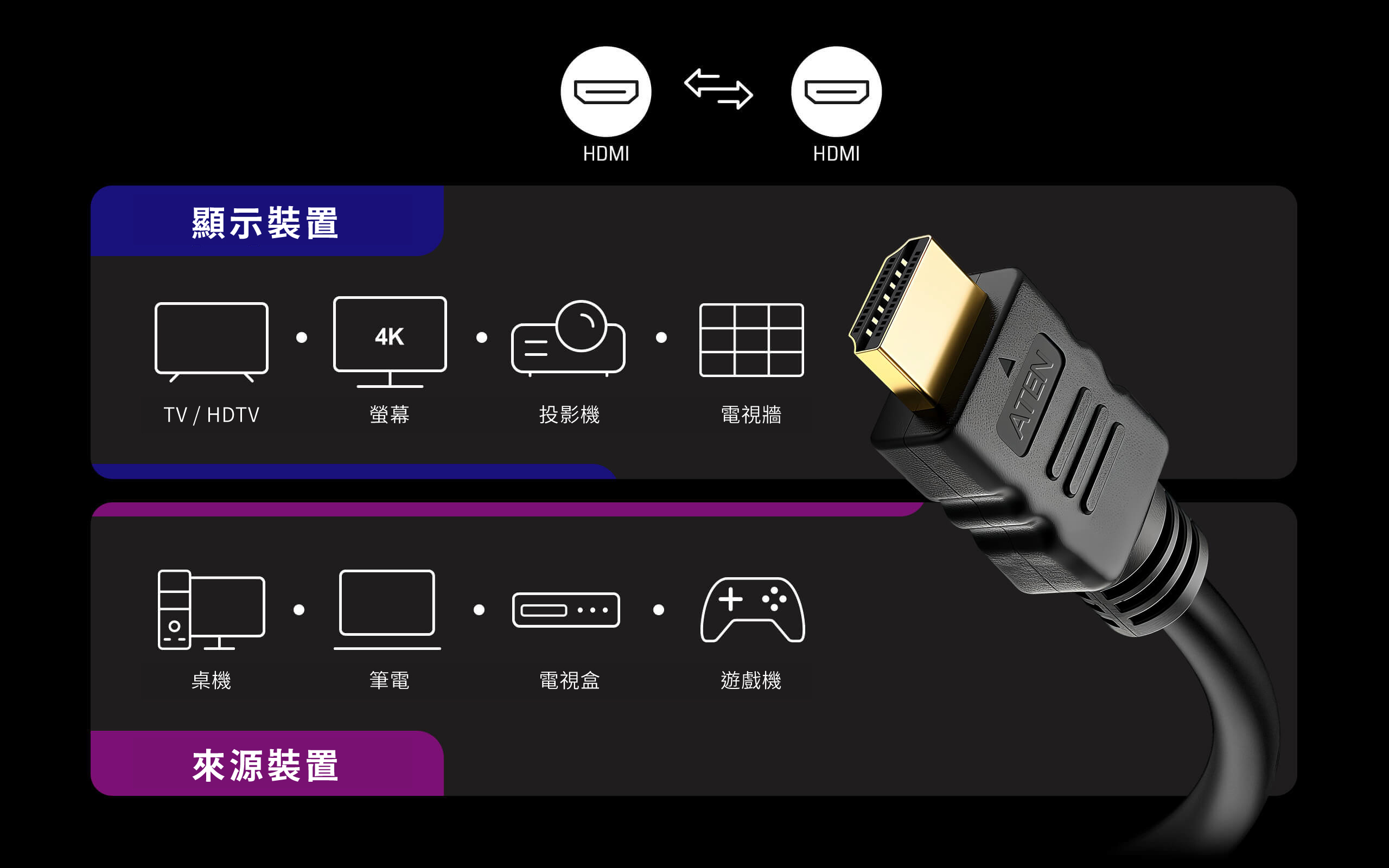 HDMI HDMI

顯示裝置

4K

TV / HDTV 螢幕 投影機 電視牆

ATEN

桌機 筆電 電視盒 遊戲機

來源裝置