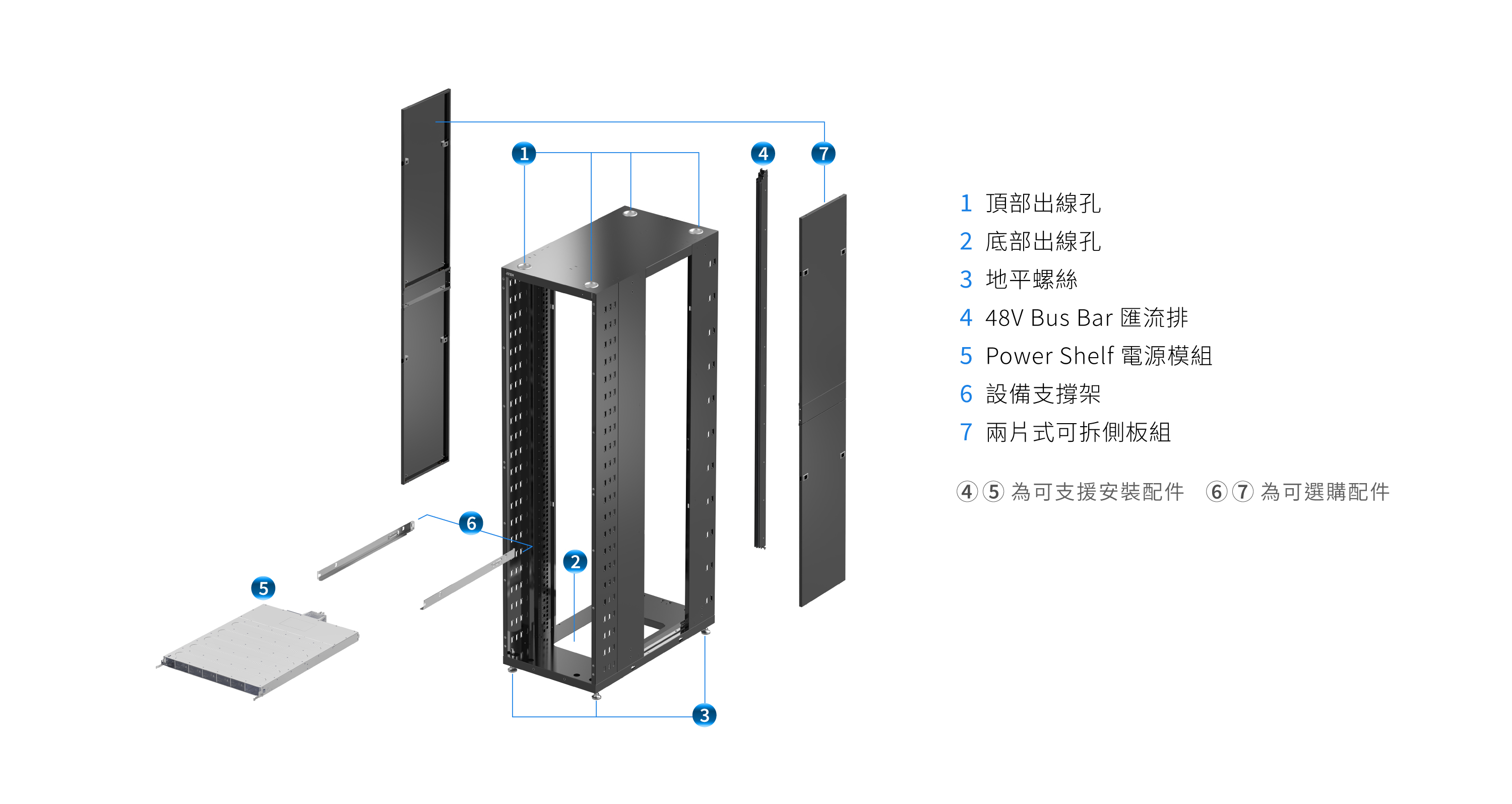 1
4
7
6
2
5
3

1 頂部出線孔
2 底部出線孔
3 地平螺絲
4 48V Bus Bar 匯流排
5 Power Shelf 電源模組
6 設備支撐架
7 兩片式可拆側板組

④⑤ 為可支援安裝配件 ⑥⑦ 為可選購配件