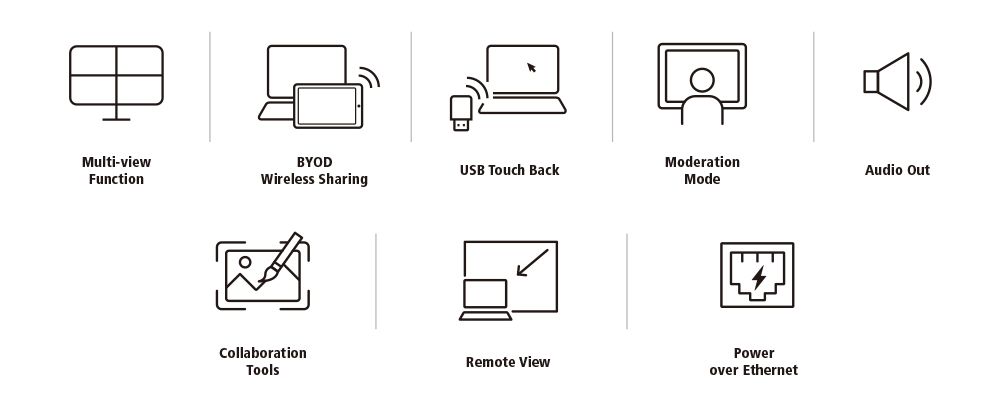 Multi-view Function

BYOD Wireless Sharing

USB Touch Back

Moderation Mode

Audio Out

Collaboration Tools

Remote View

Power over Ethernet