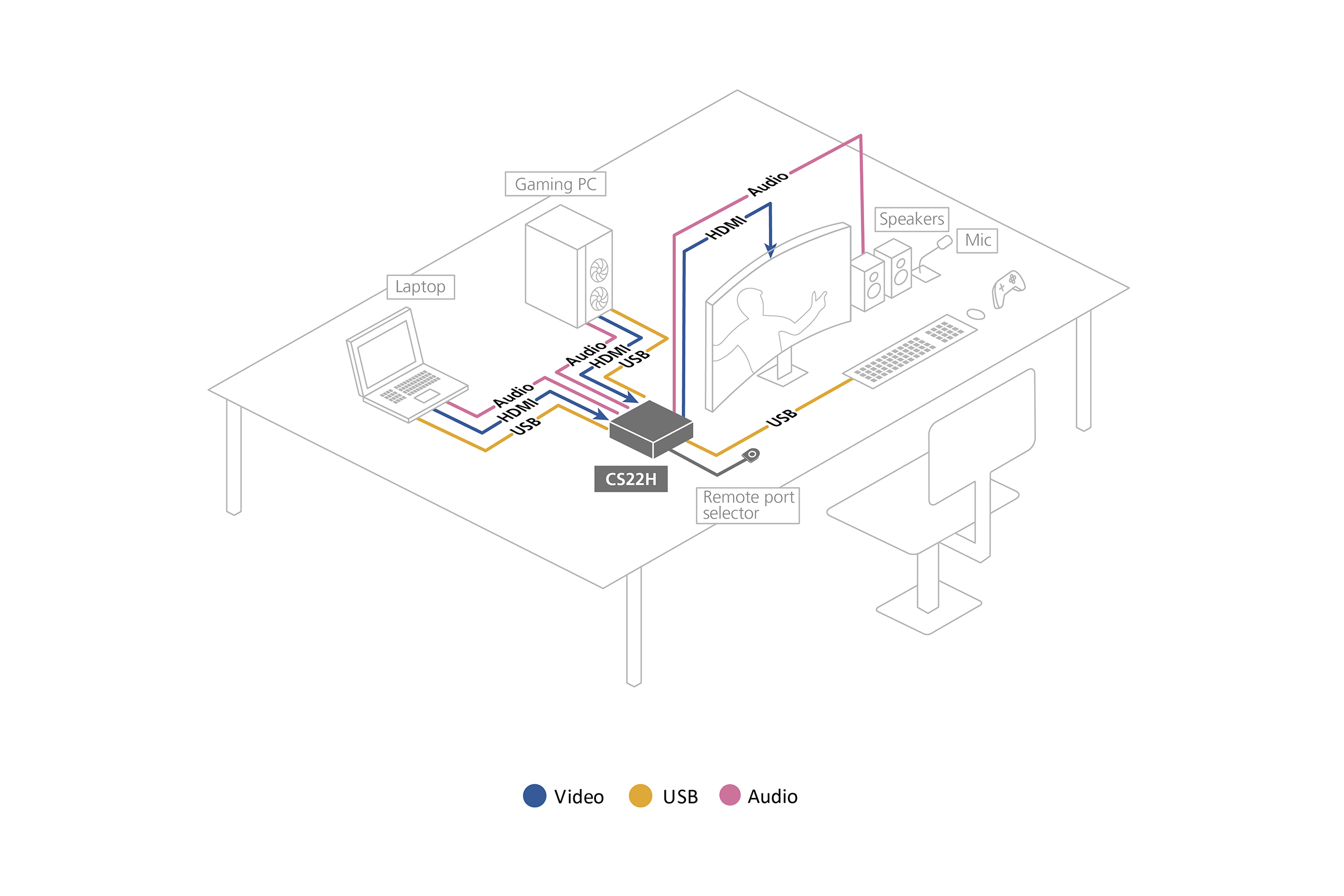 Gaming PC

Audio

HDMI

Speakers

Mic

Laptop

Audio
HDMI
USB

Audio
HDMI
USB

USB

CS22H

Remote port selector

Video USB Audio