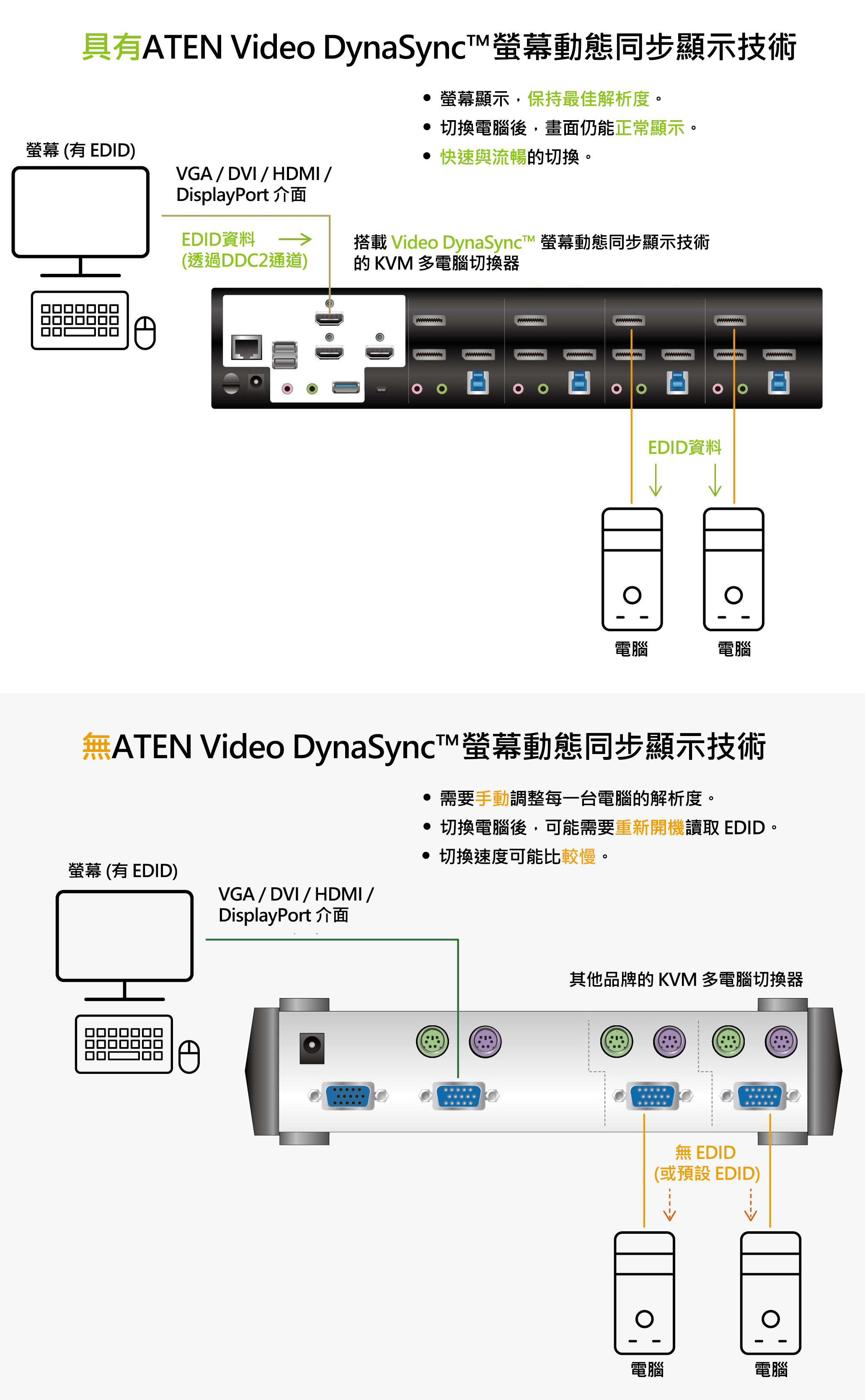 具有ATEN Video DynaSync™螢幕動態同步顯示技術

• 螢幕顯示，保持最佳解析度。
• 切換電腦後，畫面仍能正常顯示。
• 快速與流暢的切換。

螢幕 (有 EDID)

VGA / DVI / HDMI / DisplayPort 介面

EDID資料 (透過DDC2通道)

搭載 Video DynaSync™ 螢幕動態同步顯示技術的 KVM 多電腦切換器

EDID資料

電腦

電腦

無ATEN Video DynaSync™螢幕動態同步顯示技術

• 需要手動調整每一台電腦的解析度。
• 切換電腦後，可能需要重新開機讀取 EDID。
• 切換速度可能比較慢。

螢幕 (有 EDID)

VGA / DVI / HDMI / DisplayPort 介面

其他品牌的 KVM 多電腦切換器

無 EDID (或預設 EDID)

電腦

電腦