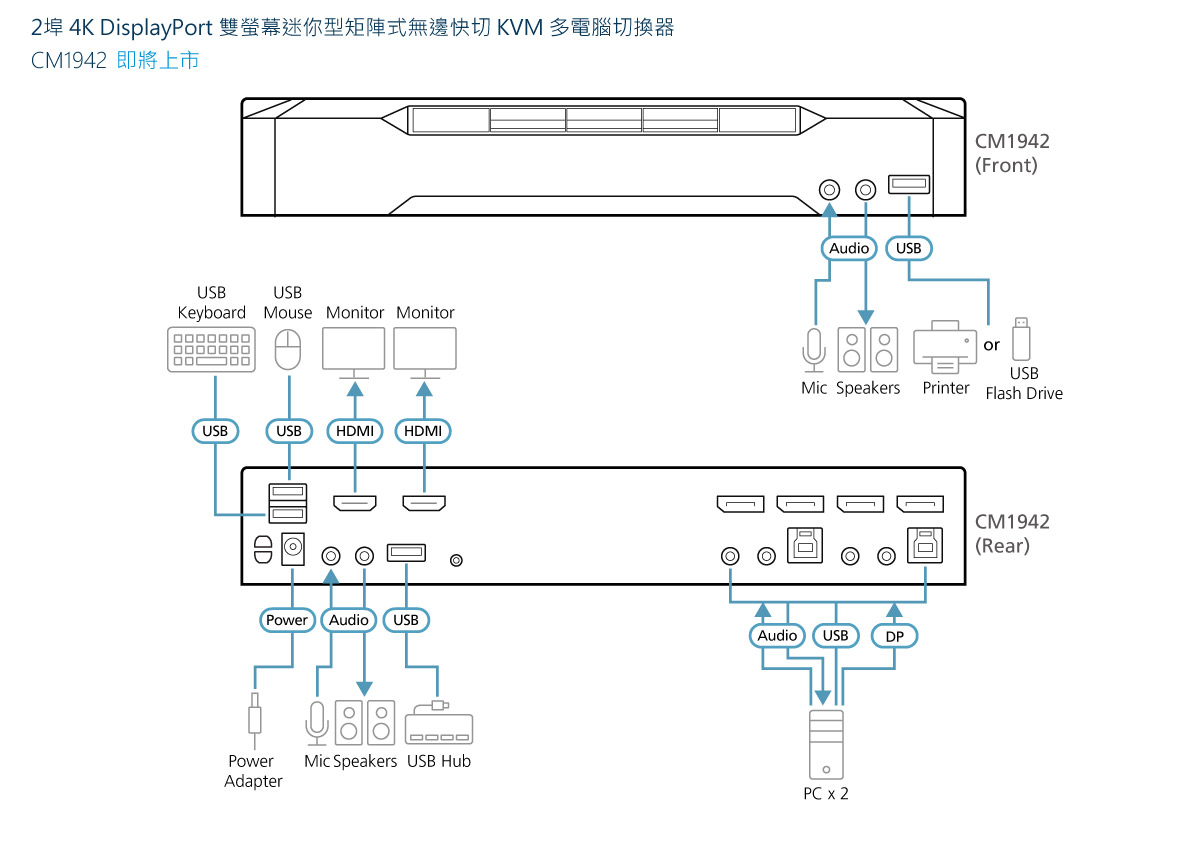 2埠 4K DisplayPort 雙螢幕迷你型矩陣式無邊快切 KVM 多電腦切換器
CM1942 即將上市

CM1942
(Front)

Audio
USB

Mic Speakers
Printer
or
USB
Flash Drive

USB
Keyboard
USB
Mouse
Monitor
Monitor

USB
USB
HDMI
HDMI

CM1942
(Rear)

Power
Audio
USB

Power
Adapter
Mic Speakers
USB Hub

Audio
USB
DP

PC x 2