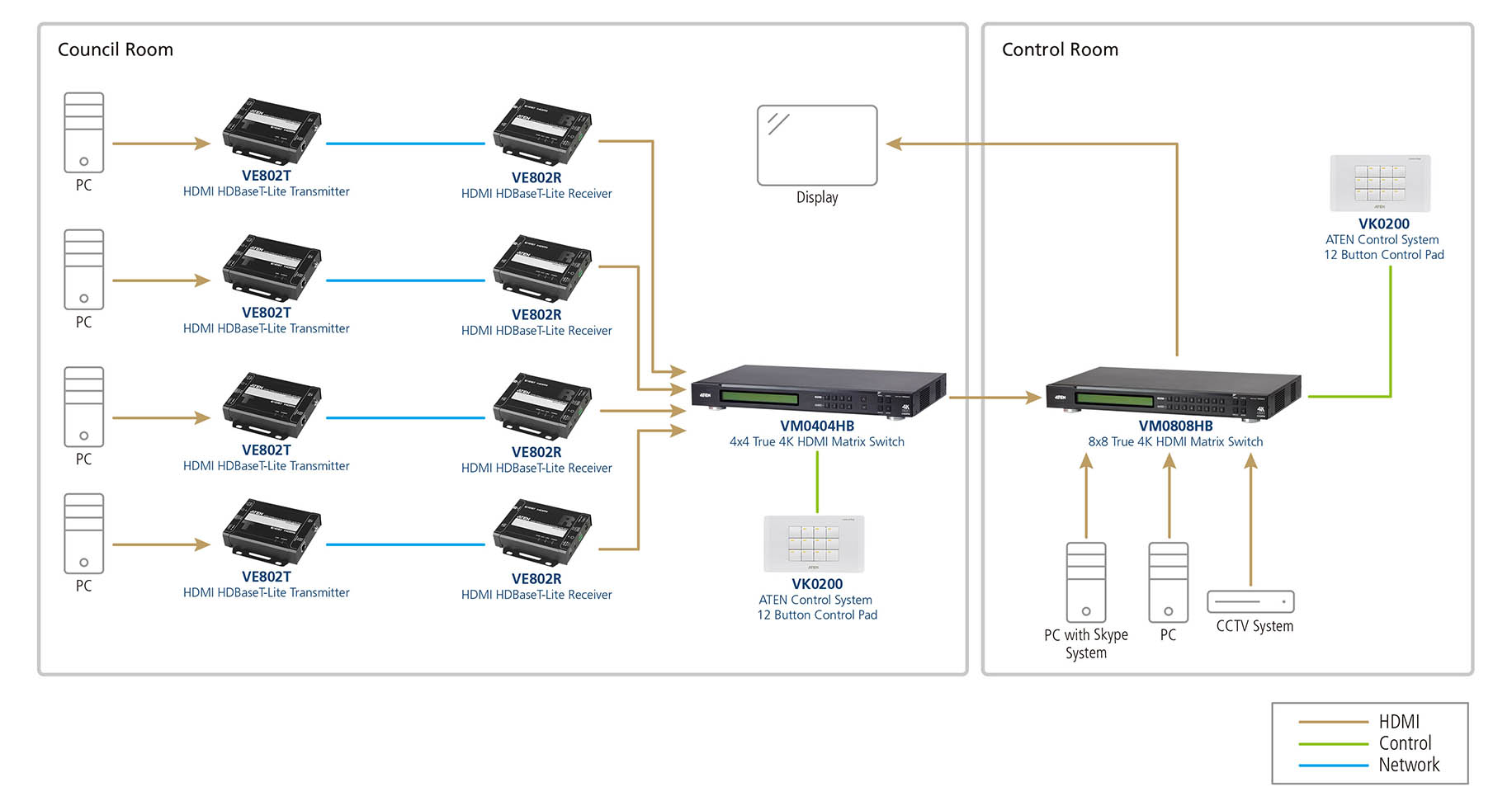 Council Room

PC

VE802T
HDMI HDBaseT-Lite Transmitter

VE802R
HDMI HDBaseT-Lite Receiver

PC

VE802T
HDMI HDBaseT-Lite Transmitter

VE802R
HDMI HDBaseT-Lite Receiver

PC

VE802T
HDMI HDBaseT-Lite Transmitter

VE802R
HDMI HDBaseT-Lite Receiver

PC

VE802T
HDMI HDBaseT-Lite Transmitter

VE802R
HDMI HDBaseT-Lite Receiver

Display

VM0404HB
4x4 True 4K HDMI Matrix Switch

VK0200
ATEN Control System
12 Button Control Pad

Control Room

VK0200
ATEN Control System
12 Button Control Pad

VM0808HB
8x8 True 4K HDMI Matrix Switch

PC with Skype System

PC

CCTV System

HDMI
Control
Network